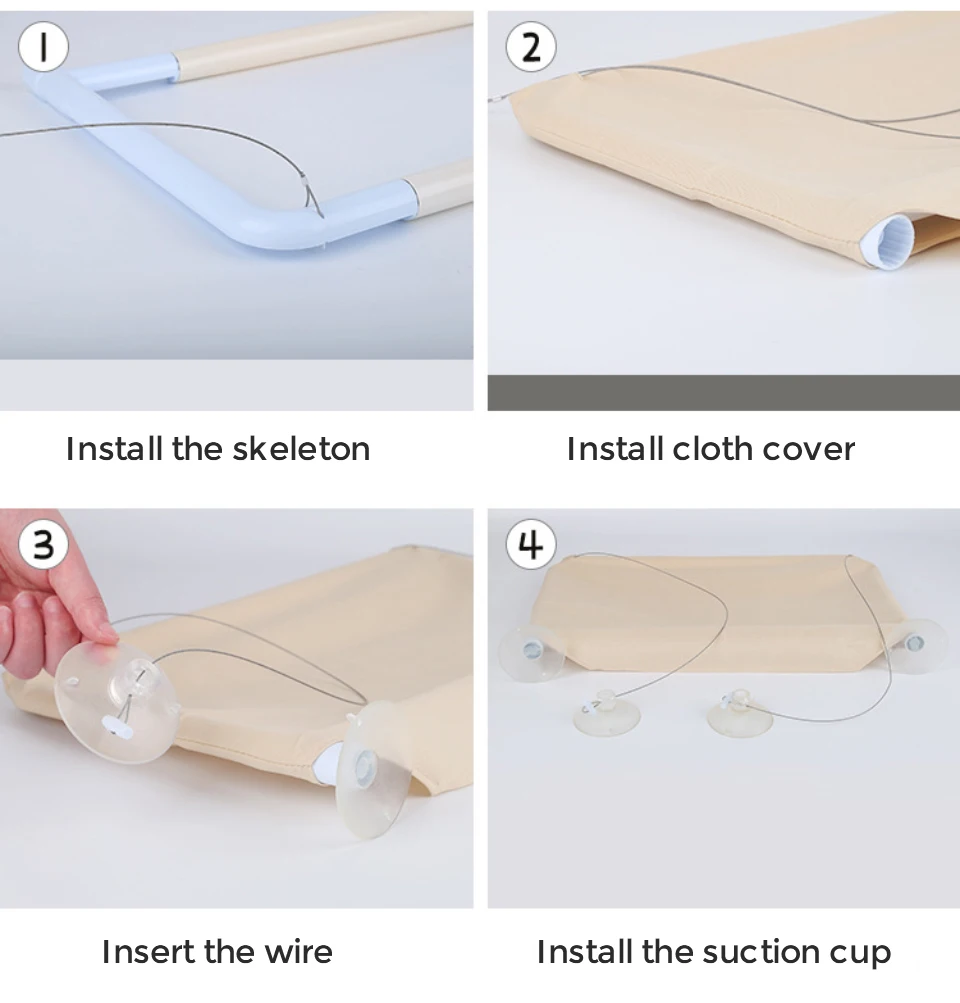 1

Install the skeleton

2

Install cloth cover

3

Insert the wire

4

Install the suction cup