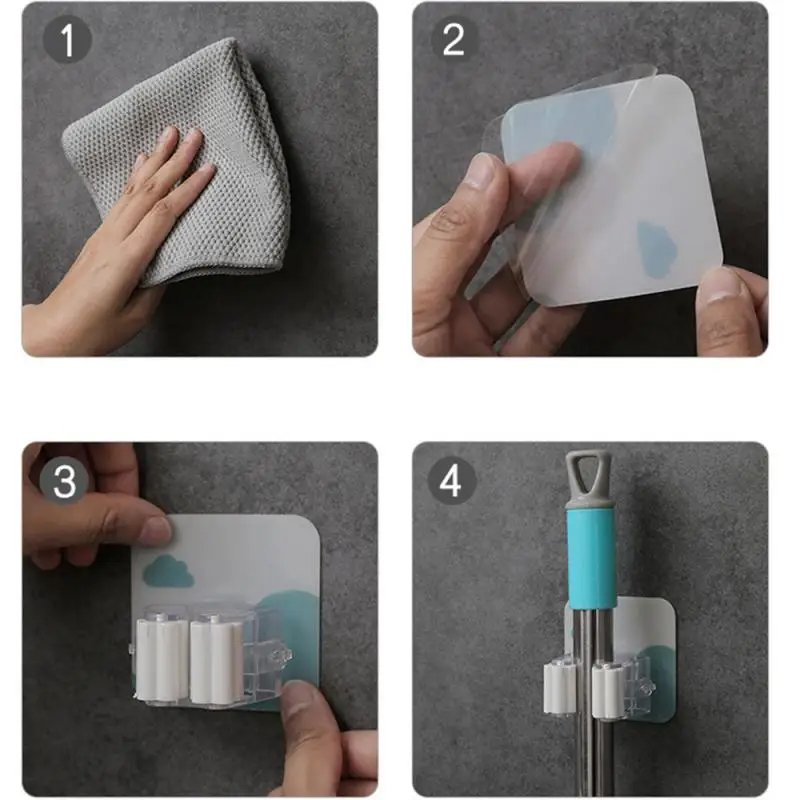 1

2

3

4