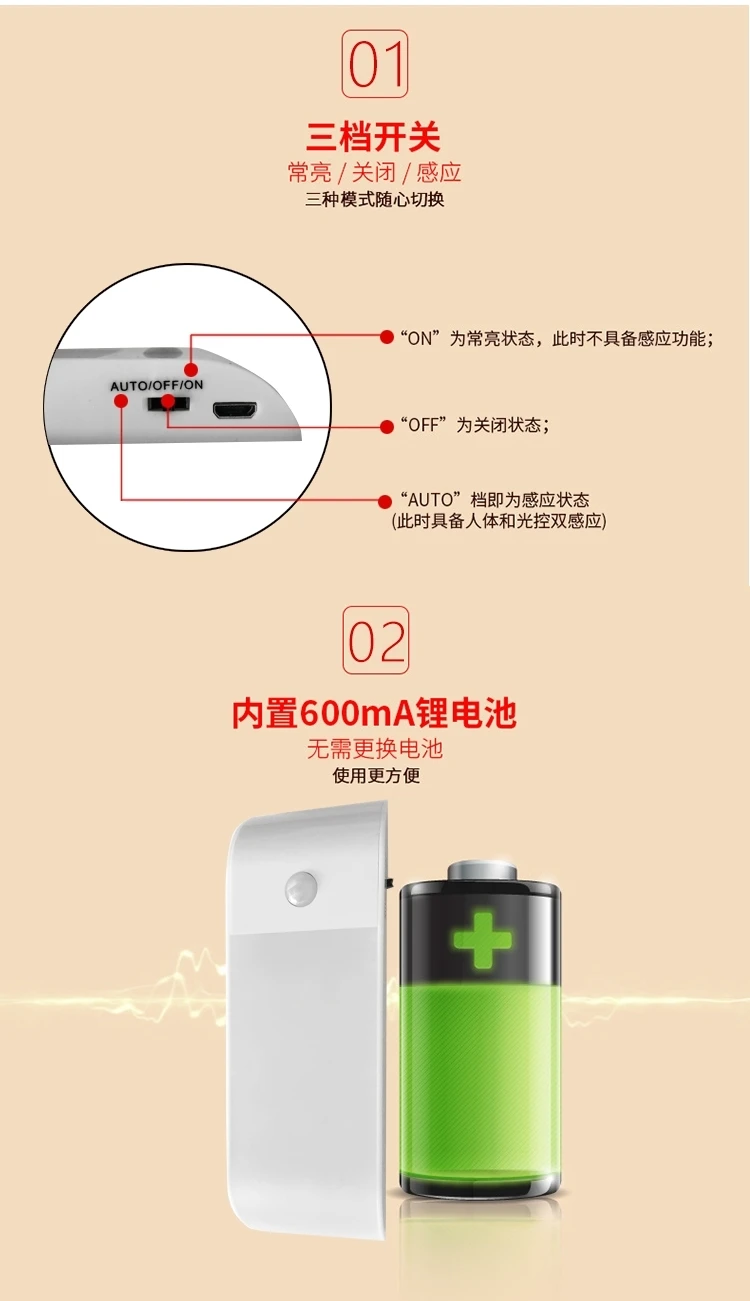 01

三档开关
常亮 / 关闭 / 感应
三种模式随心切换

AUTO/OFF/ON

“ON”为常亮状态，此时不具备感应功能；

“OFF”为关闭状态；

“AUTO”档即为感应状态
(此时具备人体和光控双感应)

02

内置600mA锂电池
无需更换电池
使用更方便