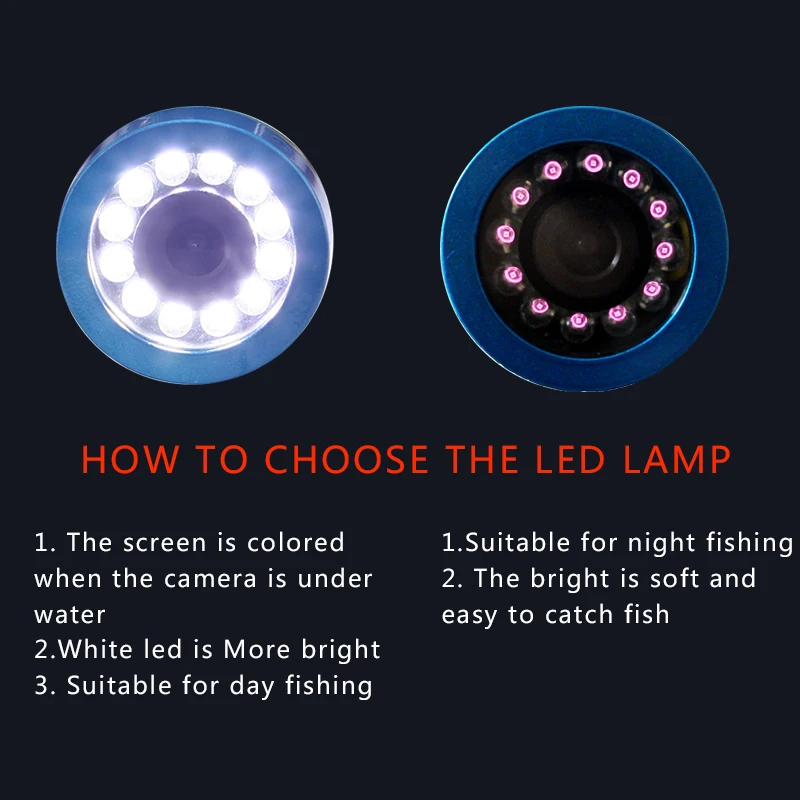 HOW TO CHOOSE THE LED LAMP

1. The screen is colored when the camera is under water
2.White led is More bright
3. Suitable for day fishing

1.Suitable for night fishing
2. The bright is soft and easy to catch fish