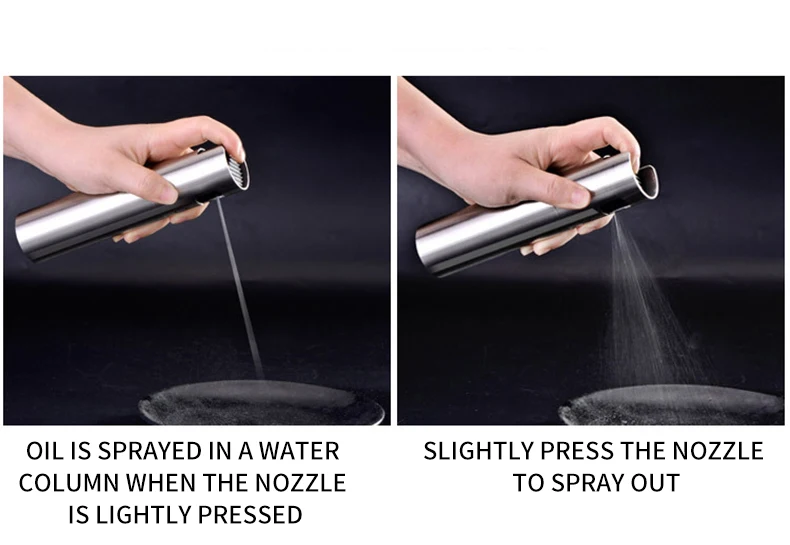 OIL IS SPRAYED IN A WATER COLUMN WHEN THE NOZZLE IS LIGHTLY PRESSED

SLIGHTLY PRESS THE NOZZLE TO SPRAY OUT