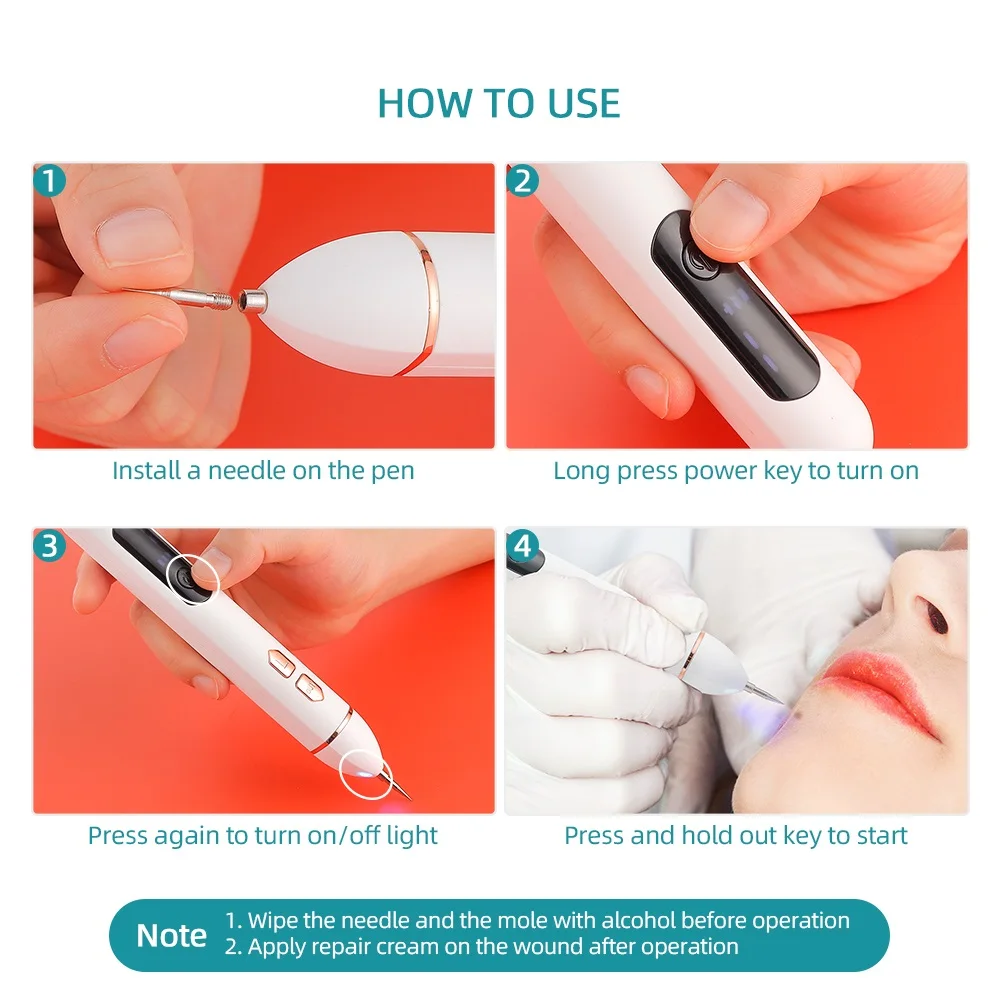 HOW TO USE

1

Install a needle on the pen

2

Long press power key to turn on

3

Press again to turn on/off light

4

Press and hold out key to start

Note 1. Wipe the needle and the mole with alcohol before operation
2. Apply repair cream on the wound after operation