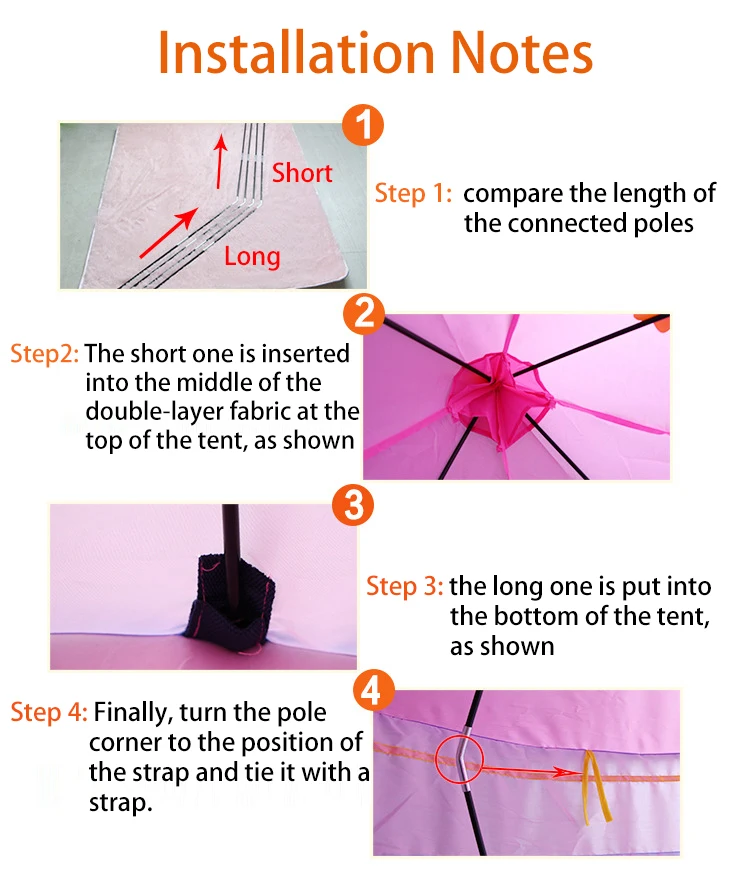 Installation Notes

1

Short

Long

Step 1: compare the length of the connected poles

2

Step2: The short one is inserted into the middle of the double-layer fabric at the top of the tent, as shown

3

Step 3: the long one is put into the bottom of the tent, as shown

4

Step 4: Finally, turn the pole corner to the position of the strap and tie it with a strap.