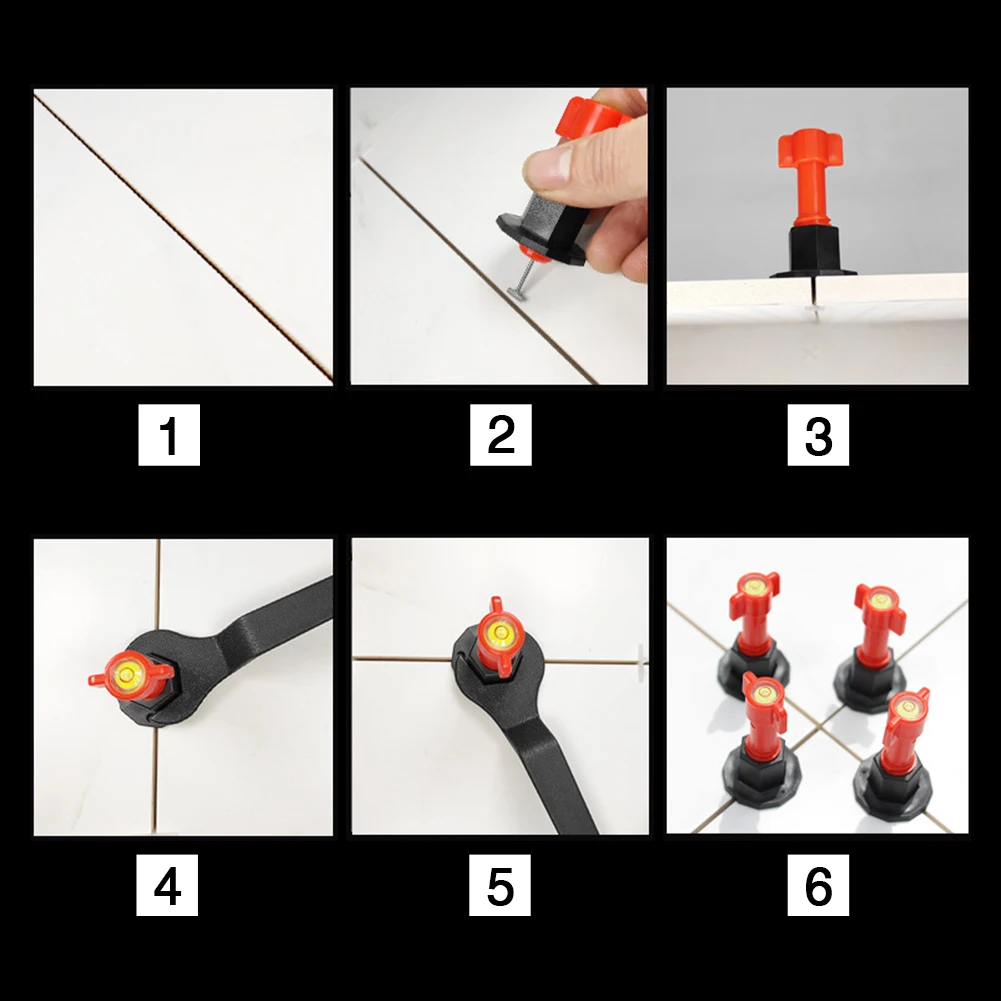 1

2

3

4

5

6