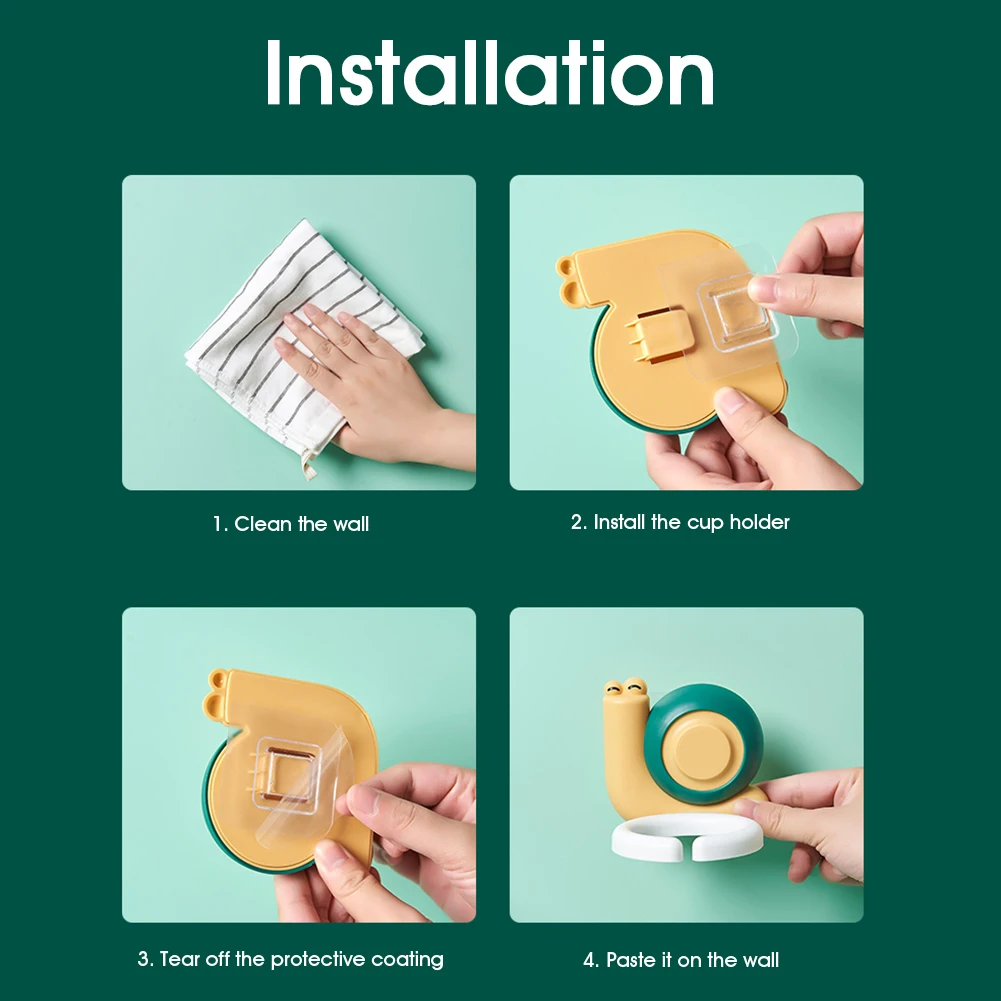 Installation

1. Clean the wall

2. Install the cup holder

3. Tear off the protective coating

4. Paste it on the wall