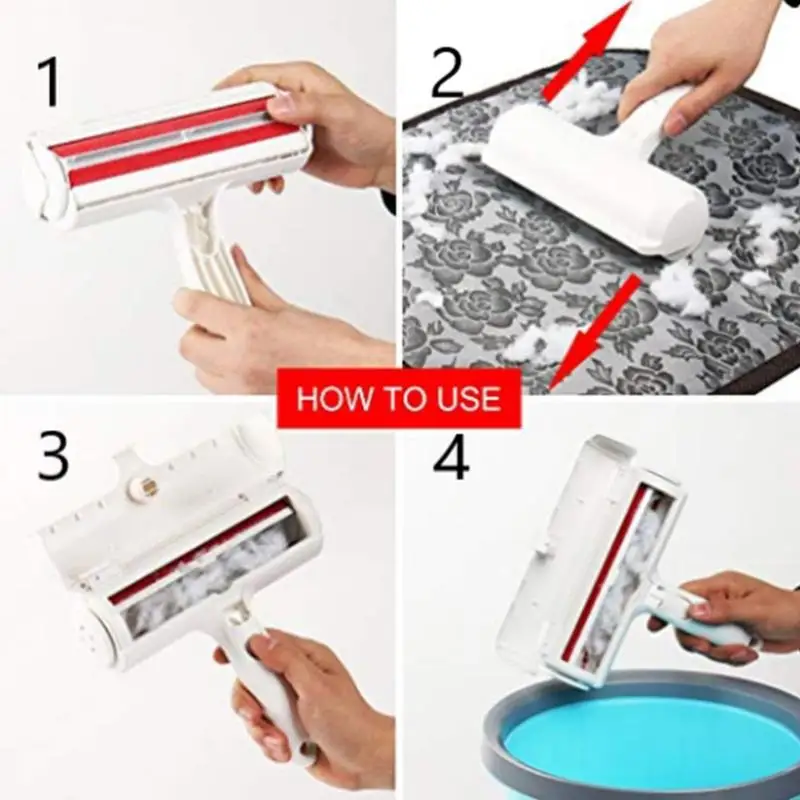 1

2

HOW TO USE

3

4