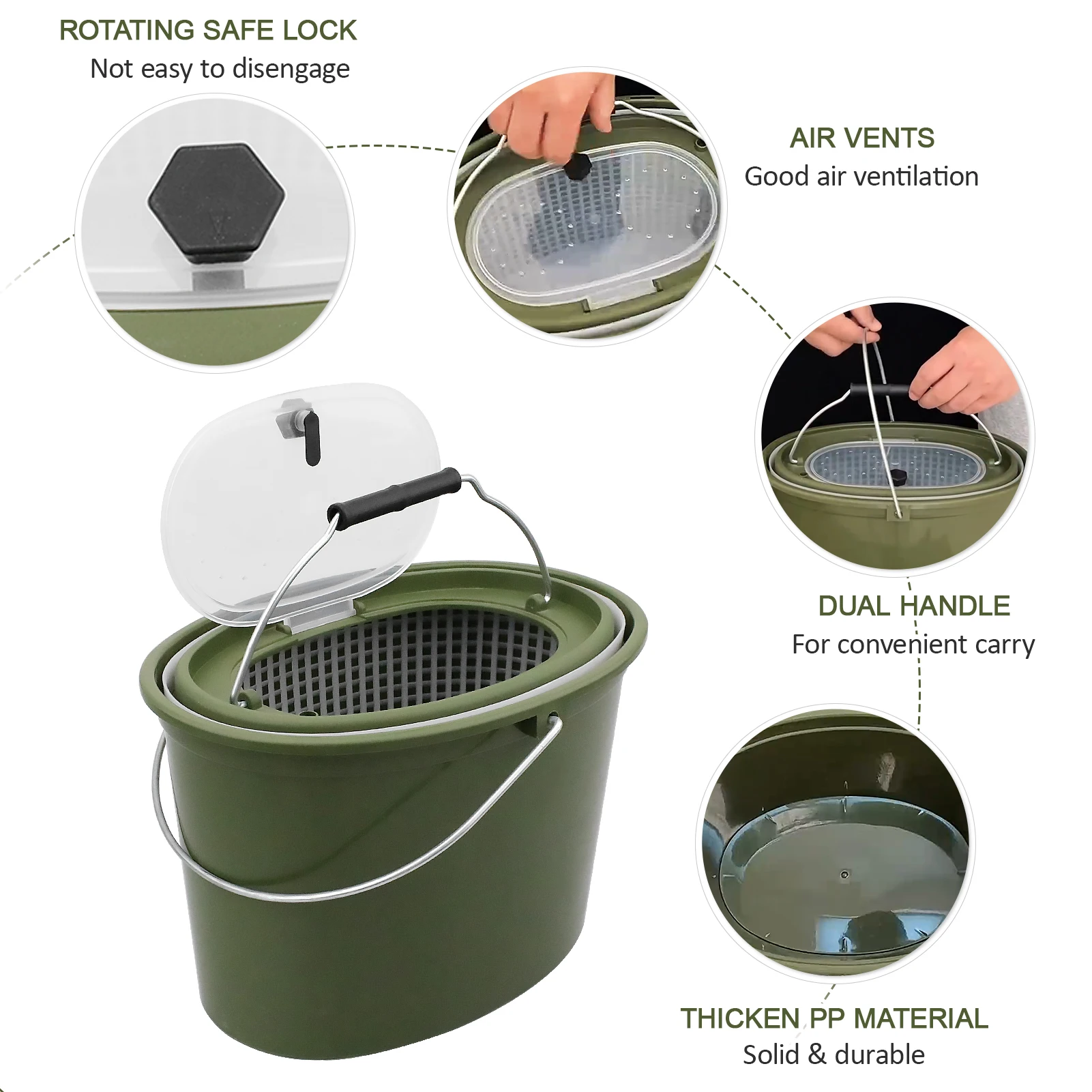 ROTATING SAFE LOCK
Not easy to disengage

AIR VENTS
Good air ventilation

DUAL HANDLE
For convenient carry

THICKEN PP MATERIAL
Solid & durable