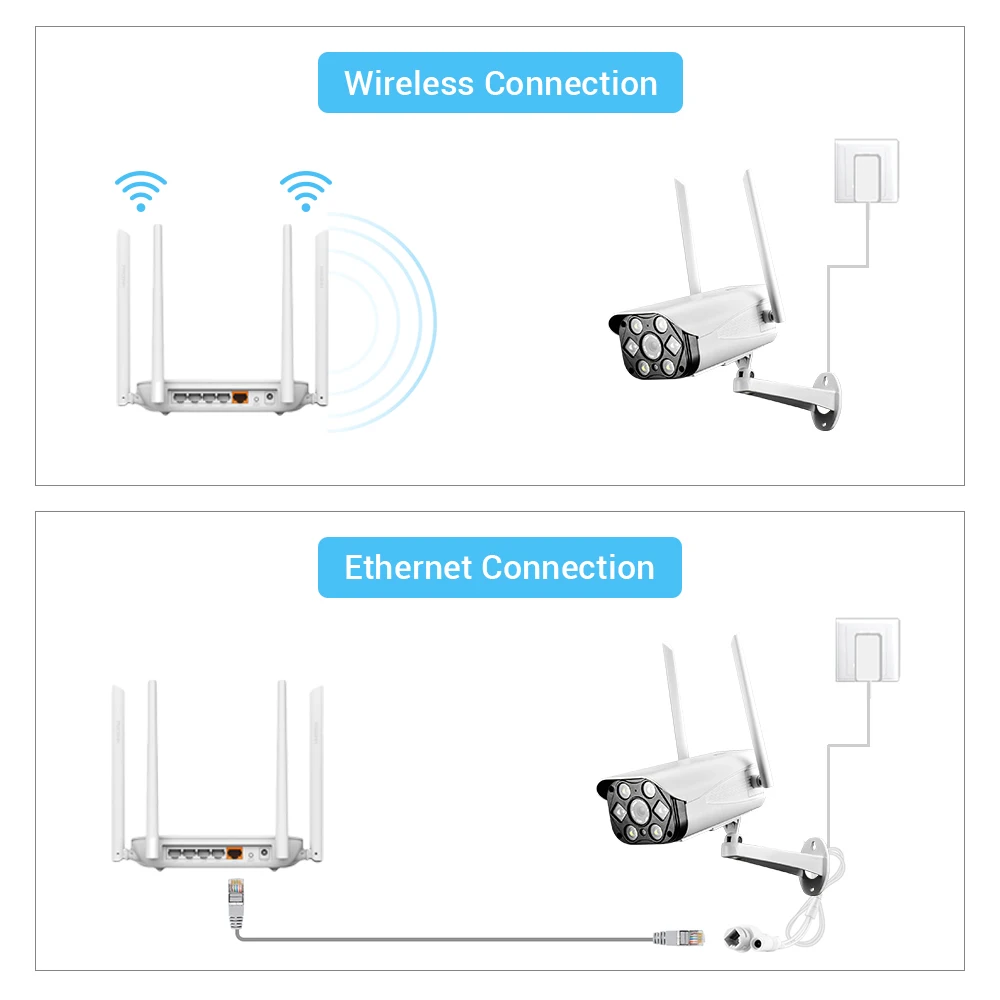 Wireless Connection

Ethernet Connection