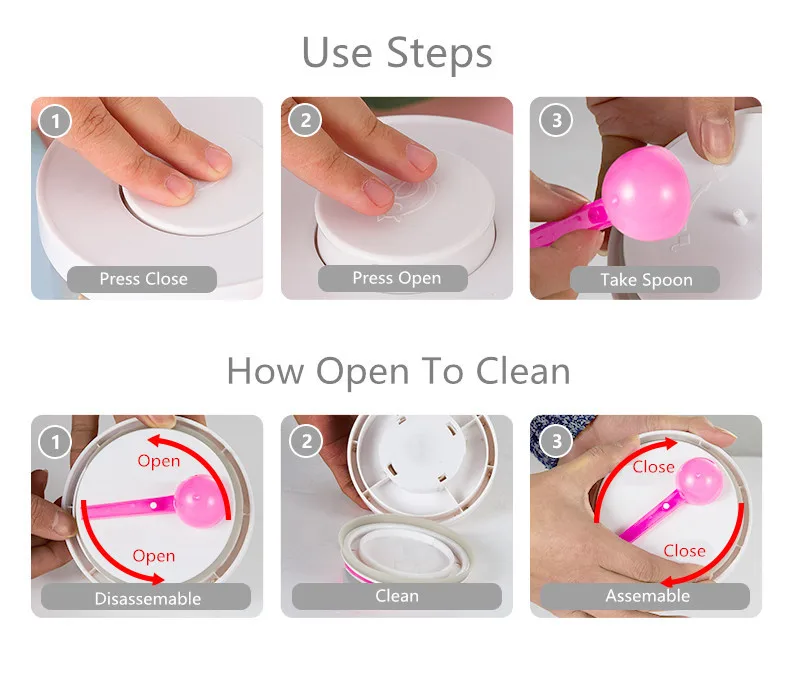 Use Steps

1
Press Close

2
Press Open

3
Take Spoon

How Open To Clean

1
Open
Open
Disassemable

2
Clean

3
Close
Close
Assemable