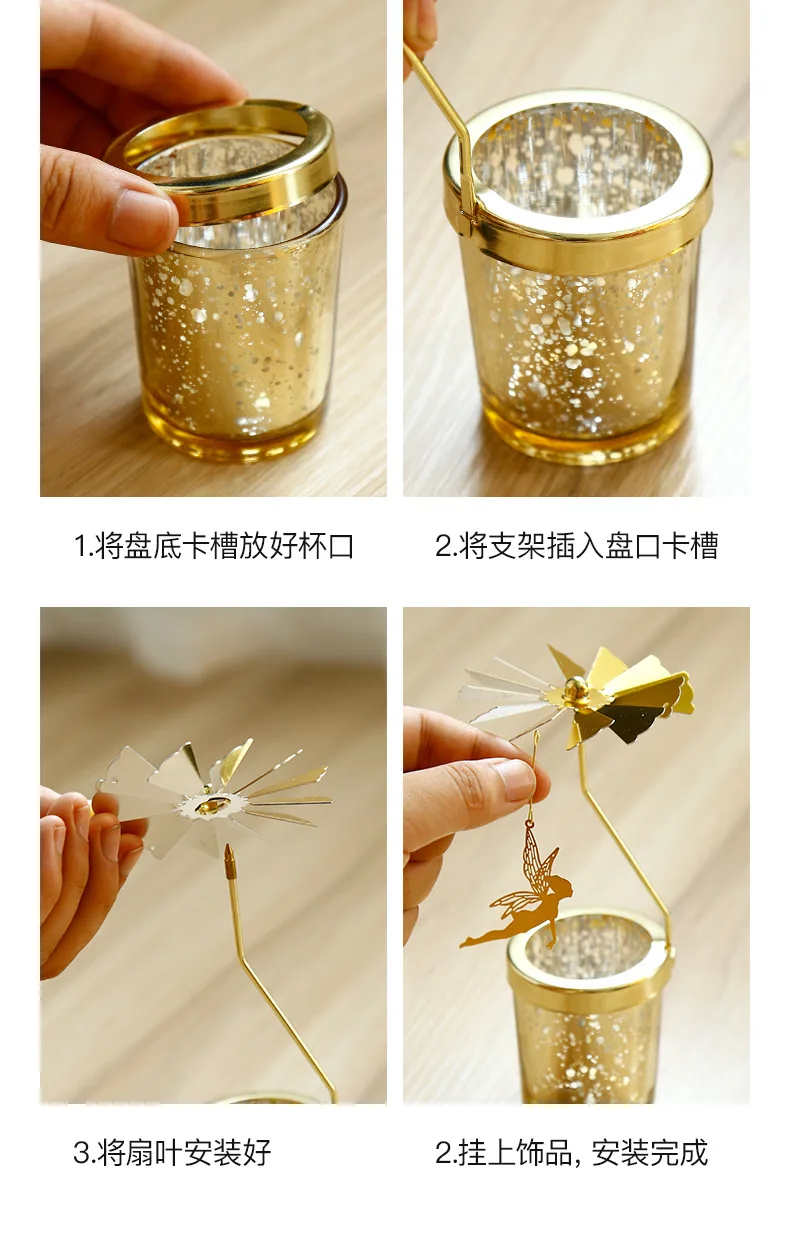 1.将盘底卡槽放好杯口

2.将支架插入盘口卡槽

3.将扇叶安装好

2.挂上饰品, 安装完成