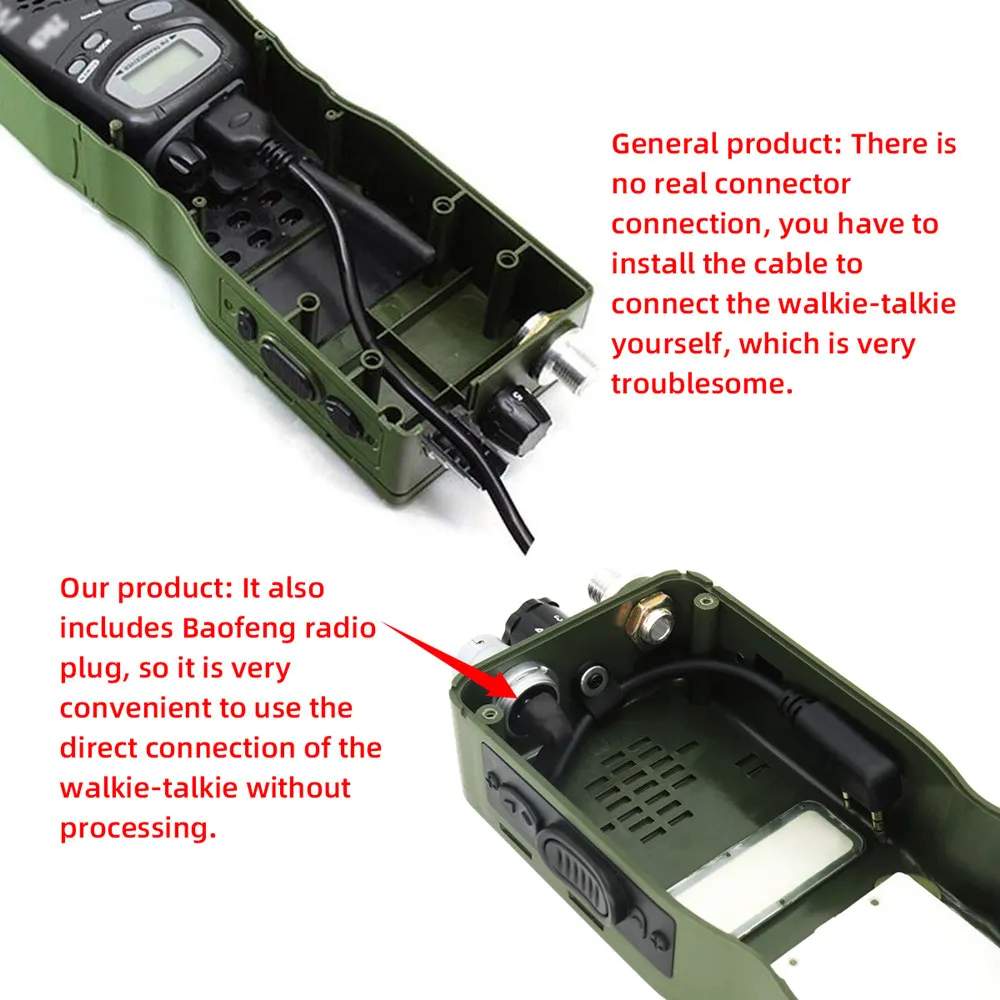 General product: There is no real connector connection, you have to install the cable to connect the walkie-talkie yourself, which is very troublesome.

Our product: It also includes Baofeng radio plug, so it is very convenient to use the direct connection of the walkie-talkie without processing.