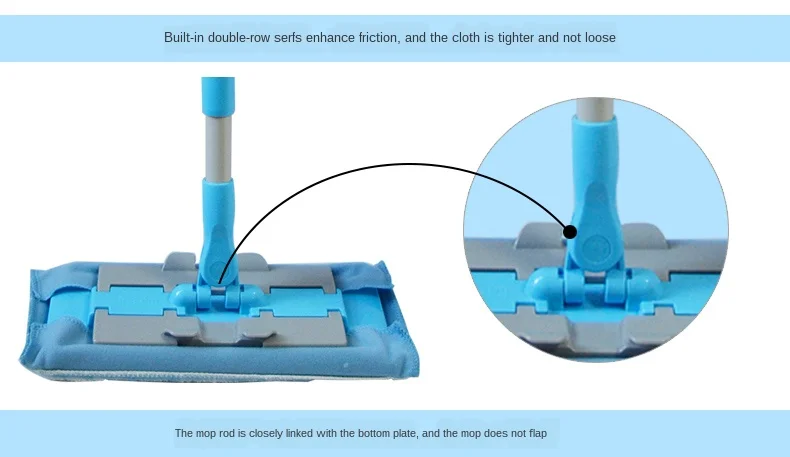 Built-in double-row serfs enhance friction, and the cloth is tighter and not loose

The mop rod is closely linked with the bottom plate, and the mop does not flap