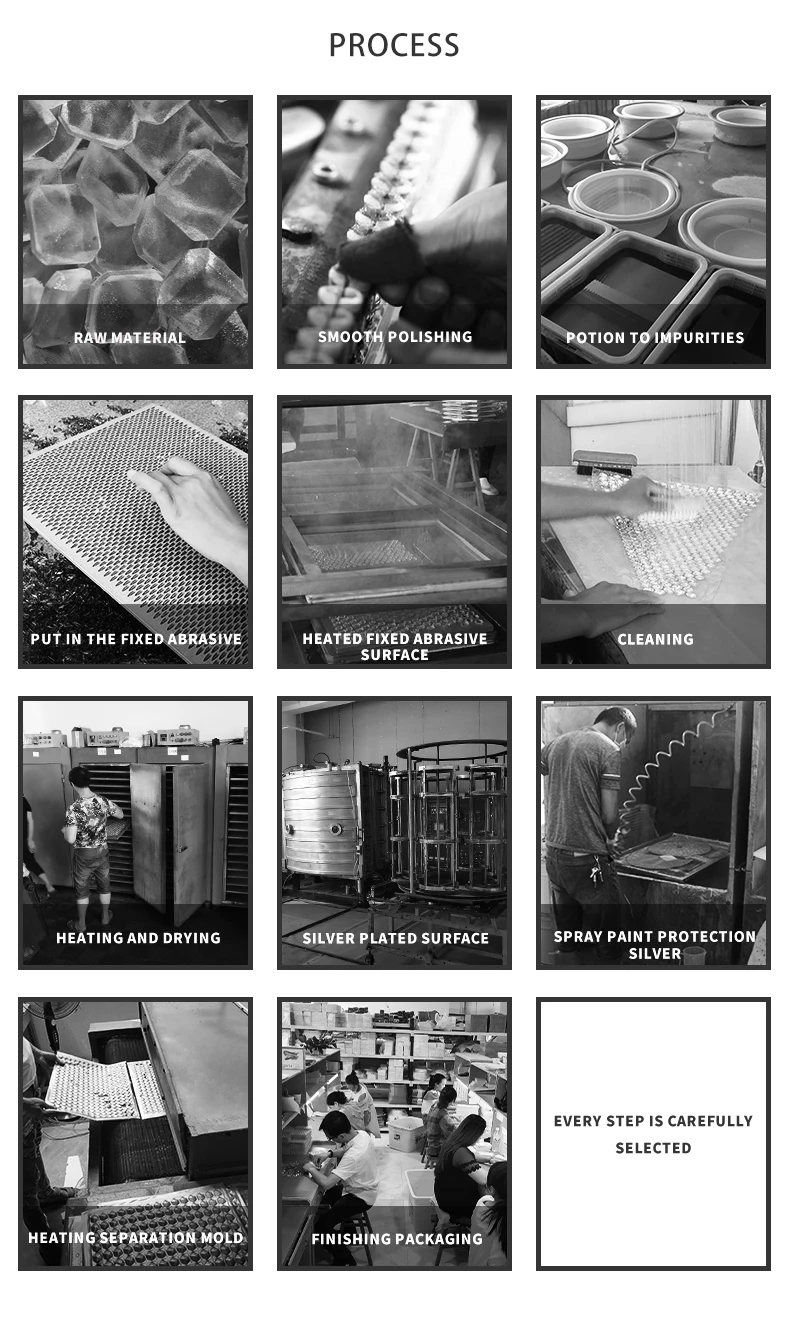 PROCESS

RAW MATERIAL

SMOOTH POLISHING

POTION TO IMPURITIES

PUT IN THE FIXED ABRASIVE

HEATED FIXED ABRASIVE SURFACE

CLEANING

HEATING AND DRYING

SILVER PLATED SURFACE

SPRAY PAINT PROTECTION SILVER

HEATING SEPARATION MOLD

FINISHING PACKAGING

EVERY STEP IS CAREFULLY SELECTED