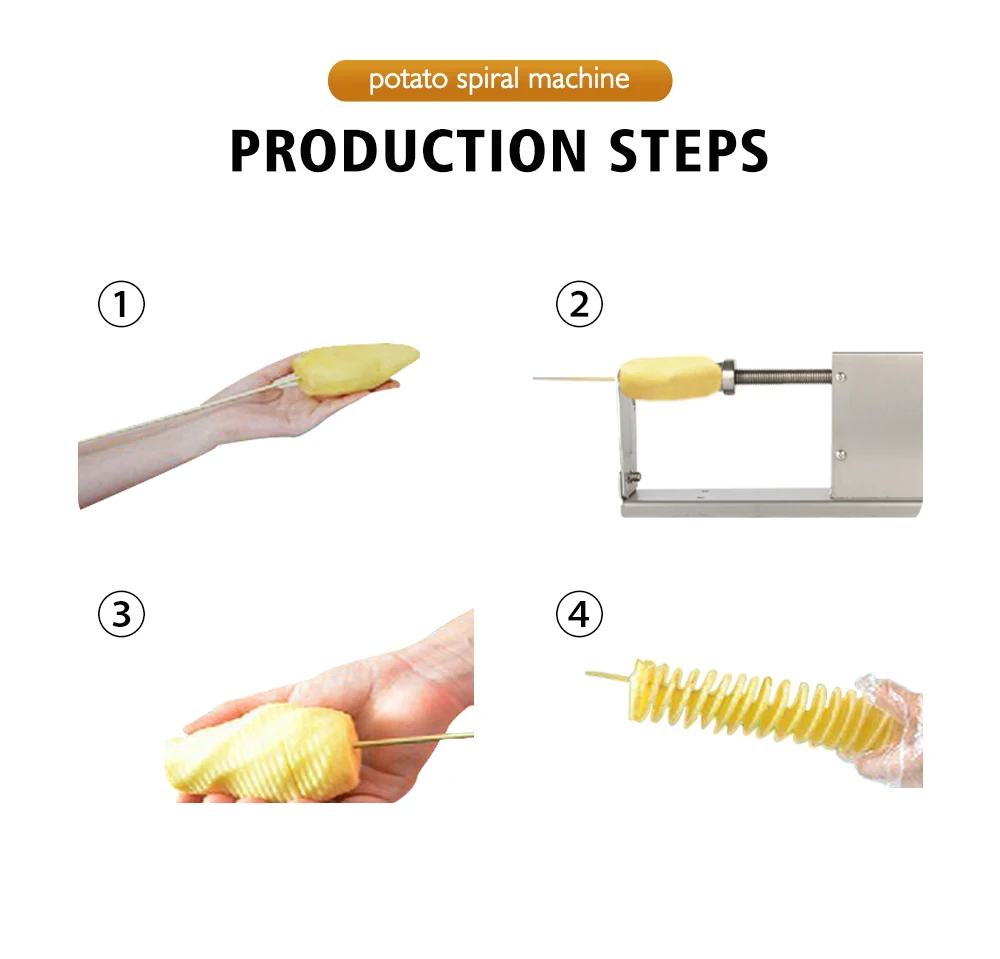 potato spiral machine

PRODUCTION STEPS

①

②

③

④