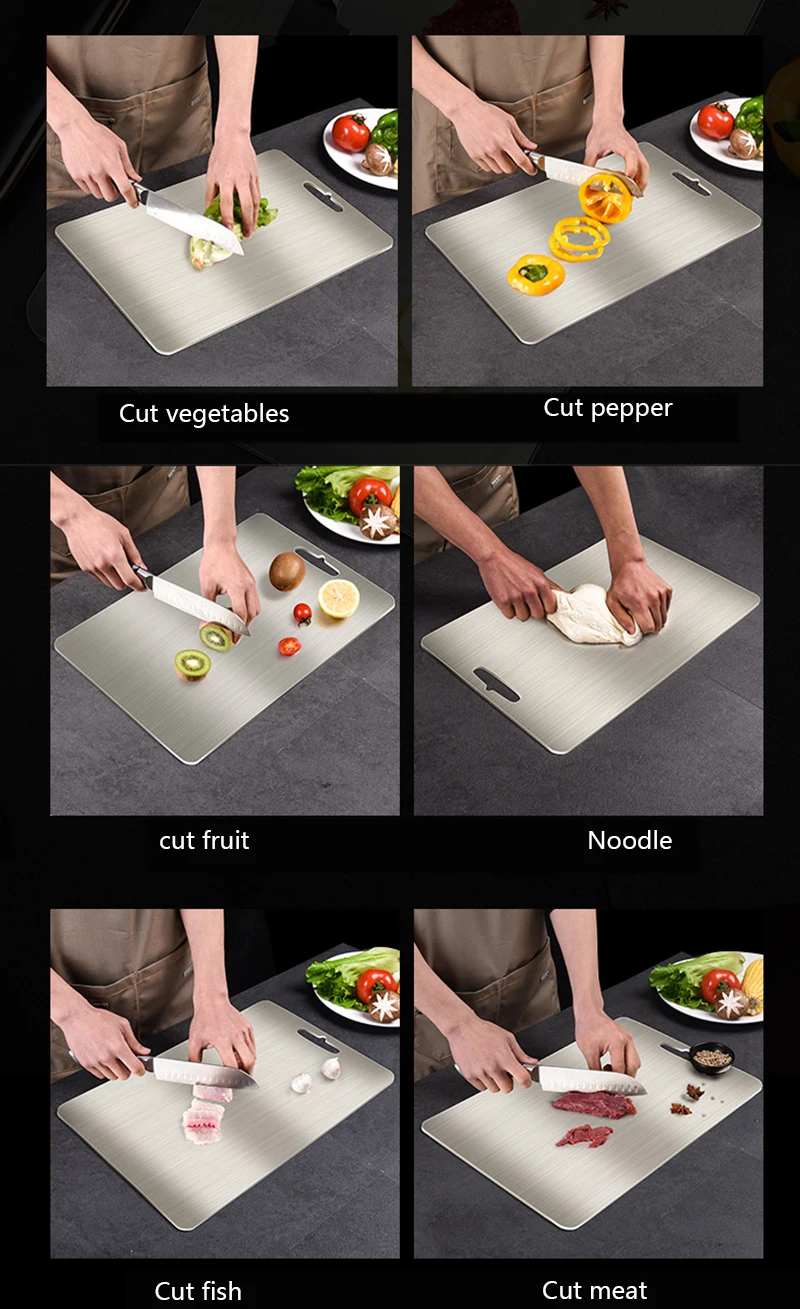 Cut vegetables

Cut pepper

cut fruit

Noodle

Cut fish

Cut meat