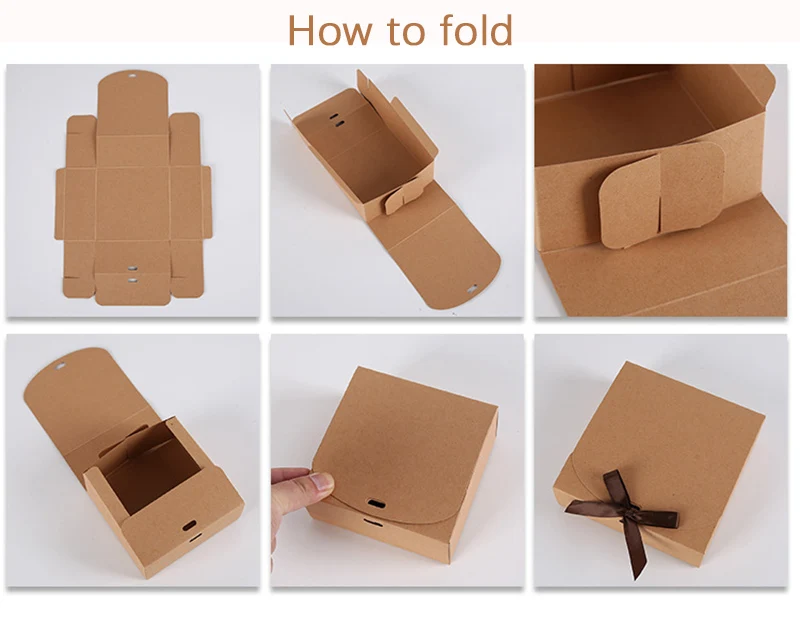 How to fold