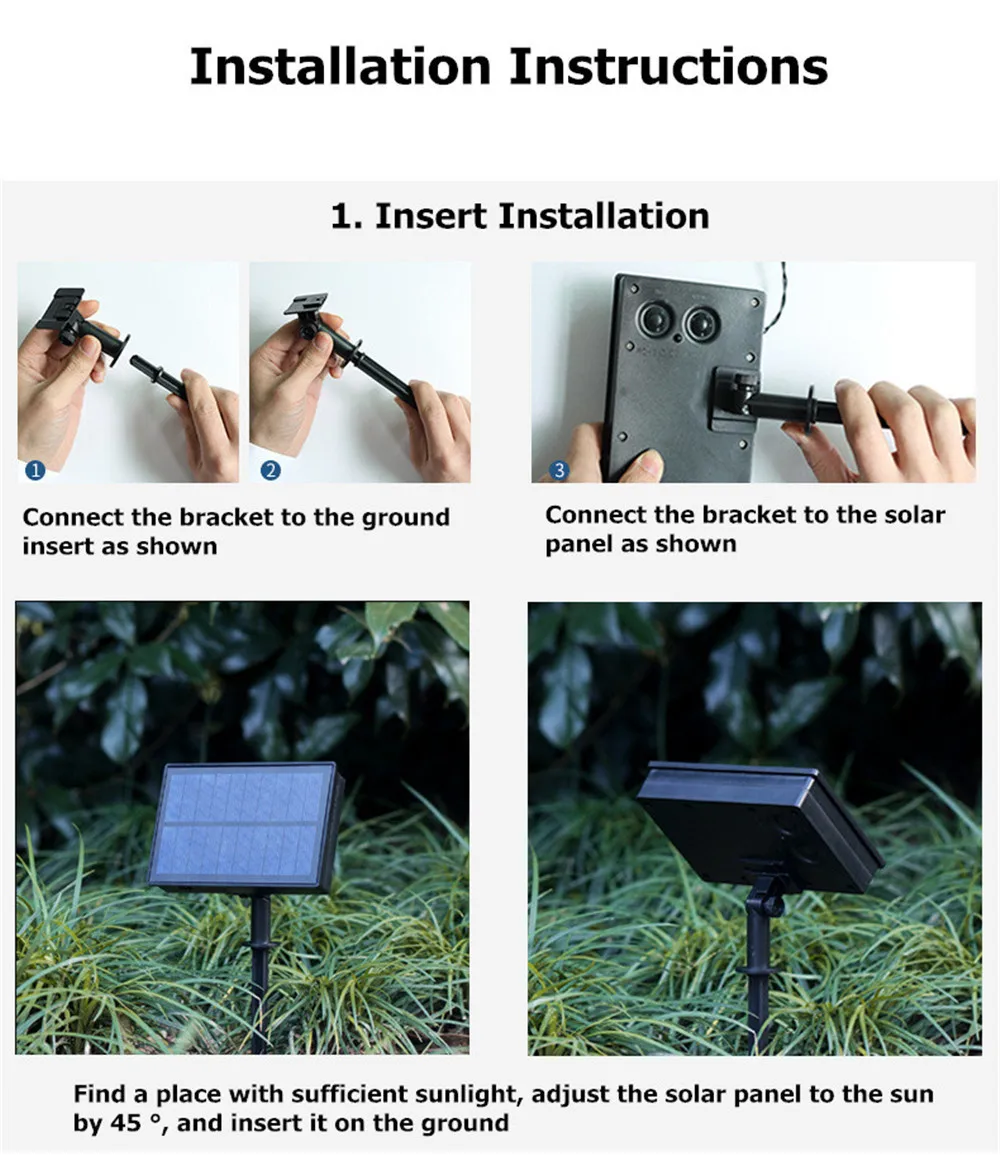 Installation Instructions

1. Insert Installation

1

2

3

Connect the bracket to the ground insert as shown

Connect the bracket to the solar panel as shown

Find a place with sufficient sunlight, adjust the solar panel to the sun by 45 °, and insert it on the ground