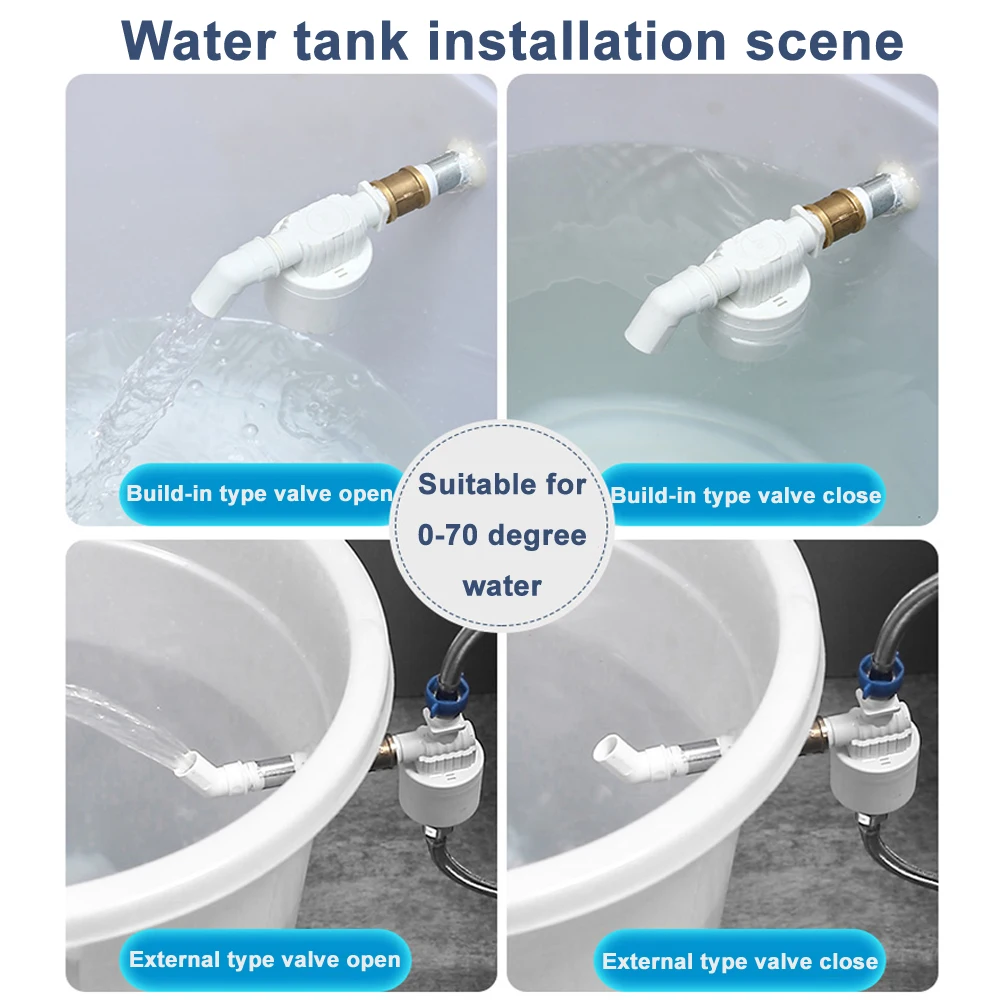 Water tank installation scene

Build-in type valve open

Suitable for 0-70 degree water

Build-in type valve close

External type valve open

External type valve close