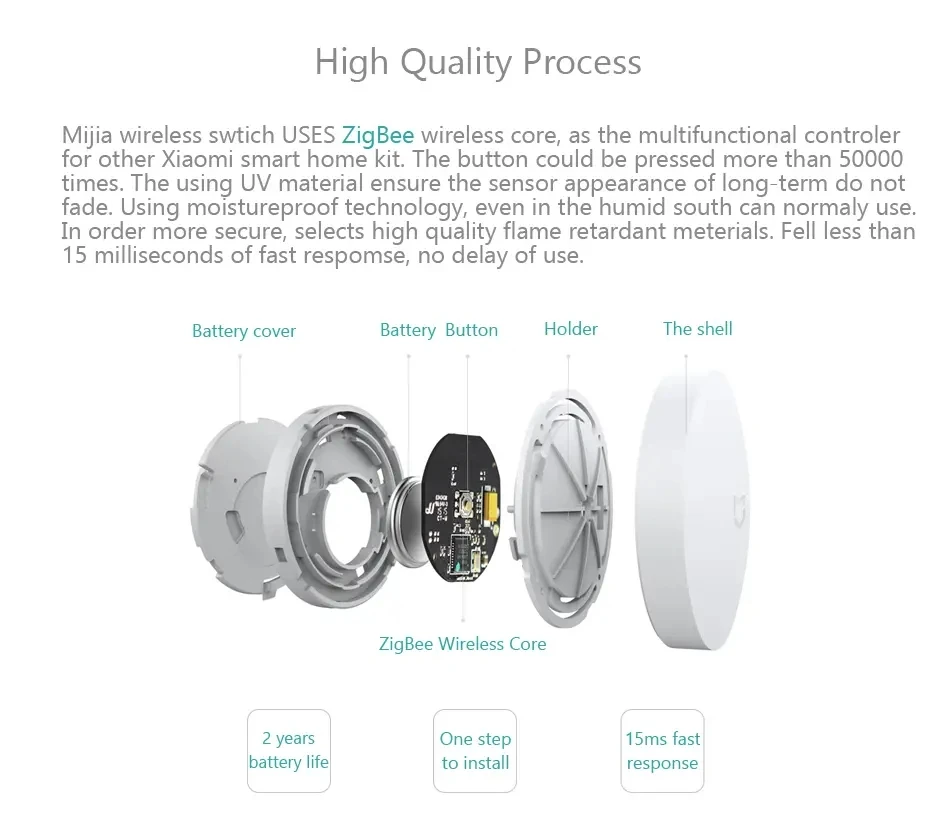 High Quality Process

Mijia wireless swtich USES ZigBee wireless core, as the multifunctional controler for other Xiaomi smart home kit. The button could be pressed more than 50000 times. The using UV material ensure the sensor appearance of long-term do not fade. Using moistureproof technology, even in the humid south can normaly use. In order more secure, selects high quality flame retardant meterials. Fell less than 15 milliseconds of fast respomse, no delay of use.

Battery cover

Battery

Button

Holder

The shell

ZigBee Wireless Core

2 years battery life

One step to install

15ms fast response