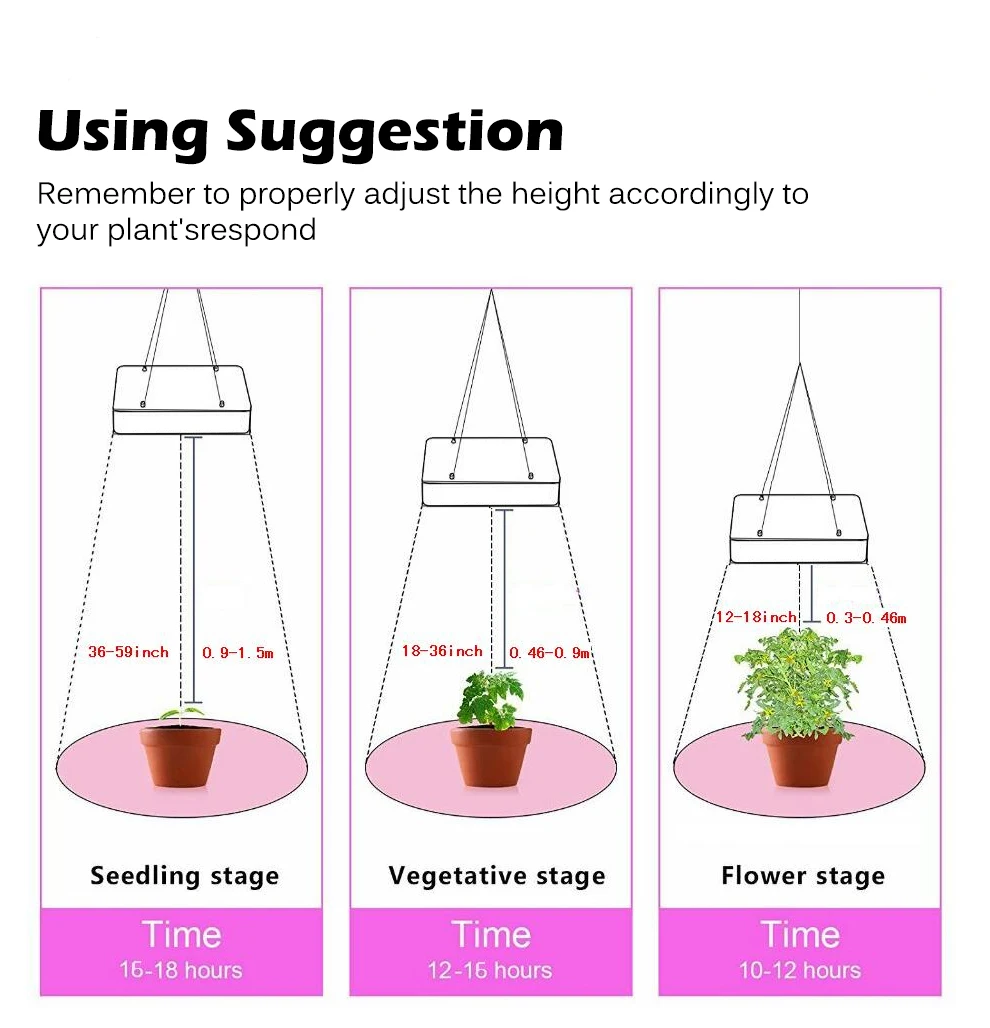 Using Suggestion

Remember to properly adjust the height accordingly to your plant'srespond

36-59inch 0.9-1.5m

Seedling stage

Time
16-18 hours

18-36inch 0.46-0.9m

Vegetative stage

Time
12-16 hours

12-18inch 0.3-0.46m

Flower stage

Time
10-12 hours