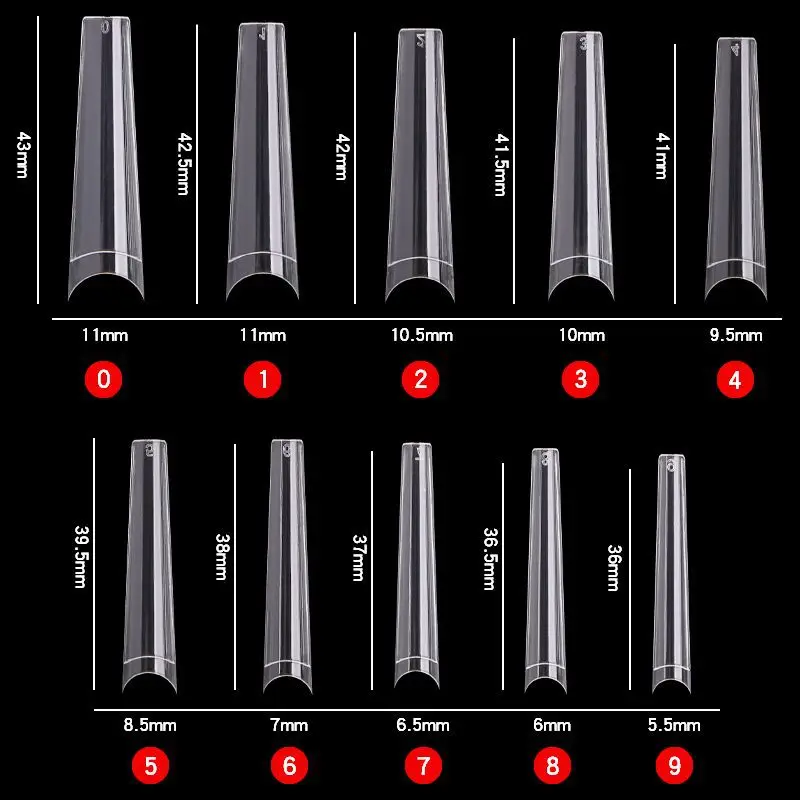 43mm

42.5mm

42mm

41.5mm

41mm

11mm 11mm 10.5mm 10mm 9.5mm

0 1 2 3 4

39.5mm

38mm

37mm

36.5mm

36mm

8.5mm 7mm 6.5mm 6mm 5.5mm

5 6 7 8 9