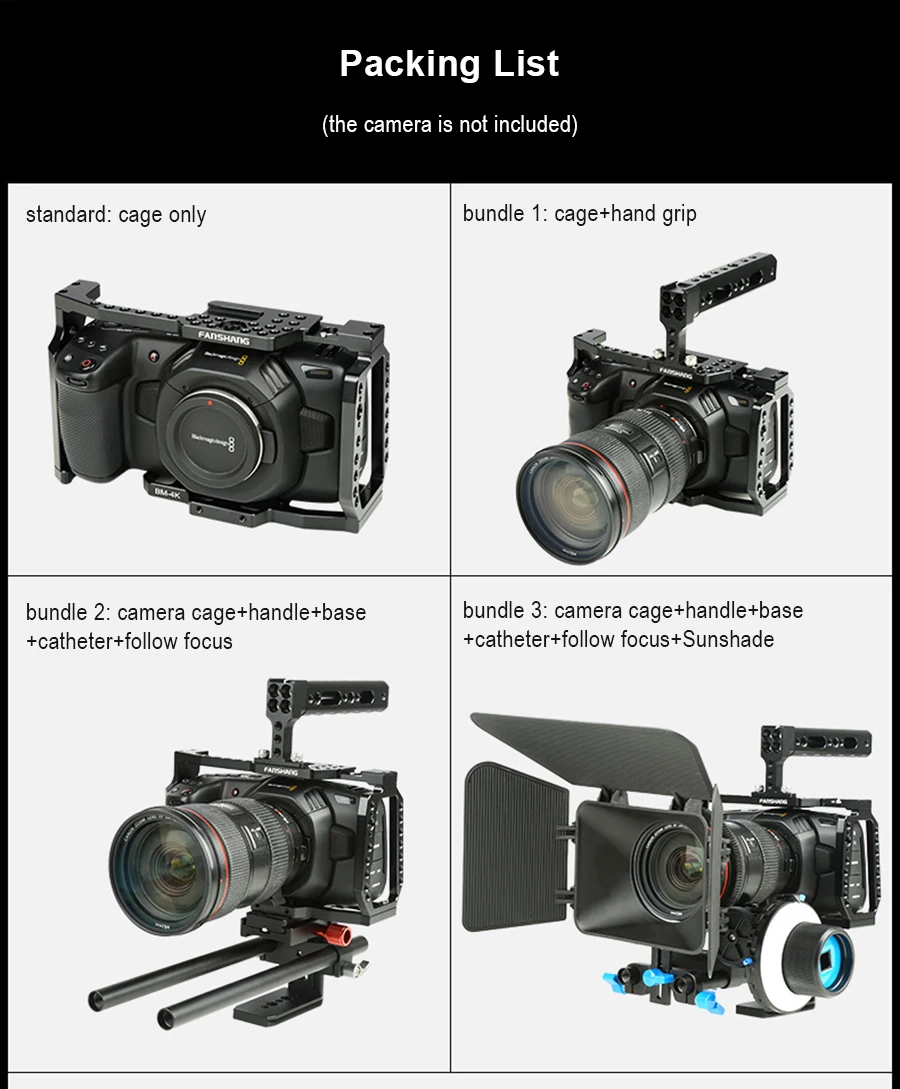 Packing List

(the camera is not included)

standard: cage only

FANSHANG

Blackmagicdesign

BM-4K

bundle 1: cage+hand grip

FANSHANG

bundle 2: camera cage+handle+base +catheter+follow focus

FANSHANG

bundle 3: camera cage+handle+base +catheter+follow focus+Sunshade

FANSHANG