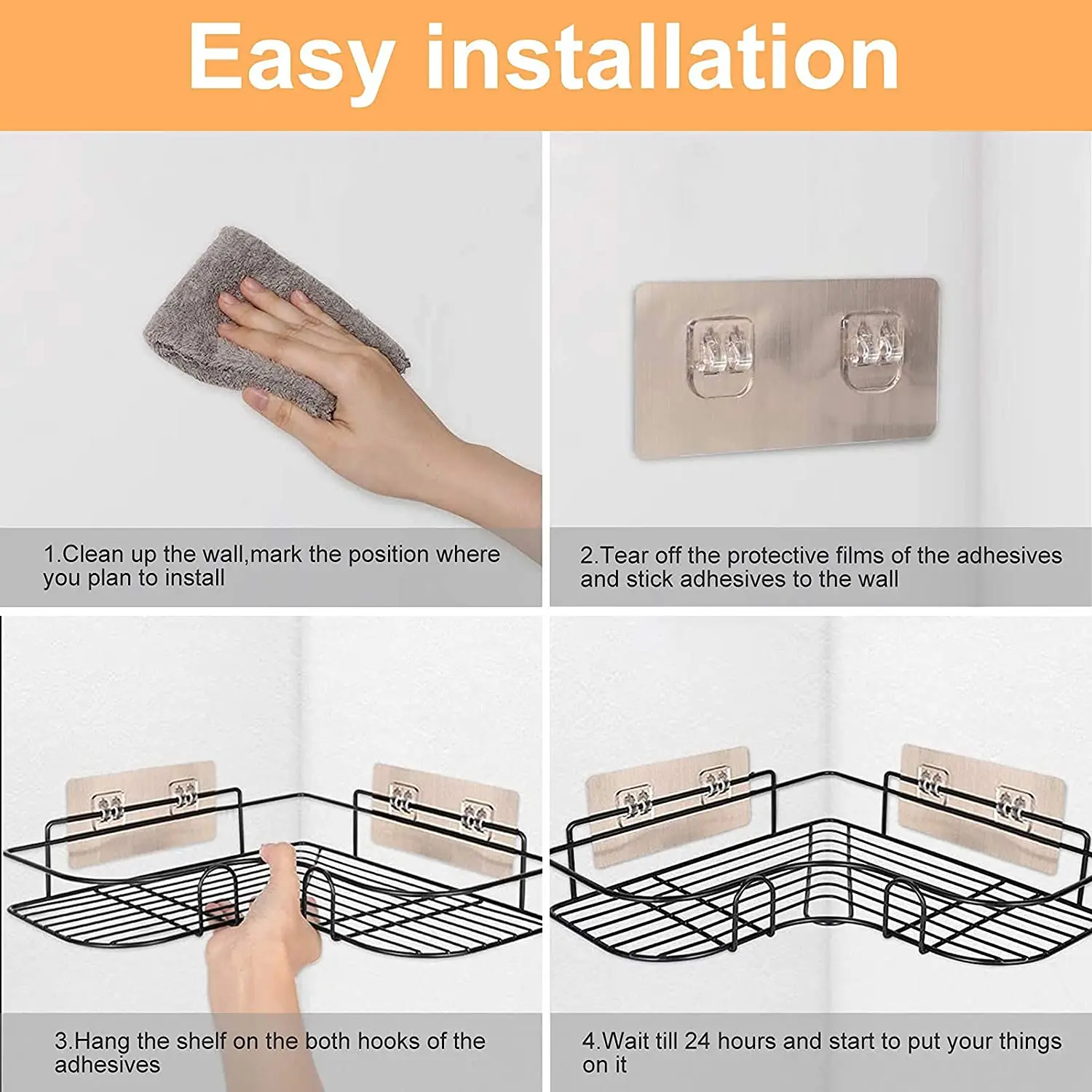 Easy installation

1.Clean up the wall,mark the position where you plan to install

2.Tear off the protective films of the adhesives and stick adhesives to the wall

3.Hang the shelf on the both hooks of the adhesives

4.Wait till 24 hours and start to put your things on it