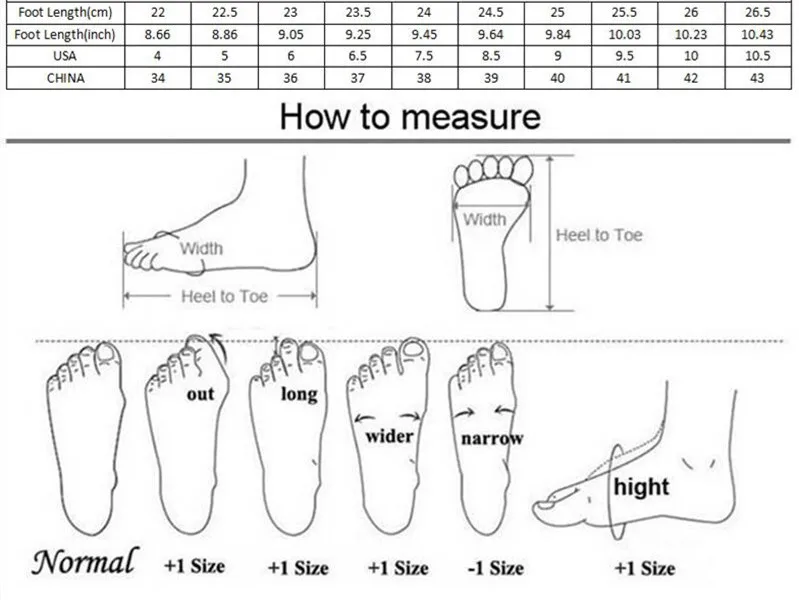 | Foot Length(cm) | 22 | 22.5 | 23 | 23.5 | 24 | 24.5 | 25 | 25.5 | 26 | 26.5 |
|---|---|---|---|---|---|---|---|---|---|---|
| Foot Length(inch) | 8.66 | 8.86 | 9.05 | 9.25 | 9.45 | 9.64 | 9.84 | 10.03 | 10.23 | 10.43 |
| USA | 4 | 5 | 6 | 6.5 | 7.5 | 8.5 | 9 | 9.5 | 10 | 10.5 |
| CHINA | 34 | 35 | 36 | 37 | 38 | 39 | 40 | 41 | 42 | 43 |

How to measure

Width
Heel to Toe

Width
Heel to Toe

out
long
wider
narrow
hight

Normal
+1 Size
+1 Size
+1 Size
-1 Size
+1 Size