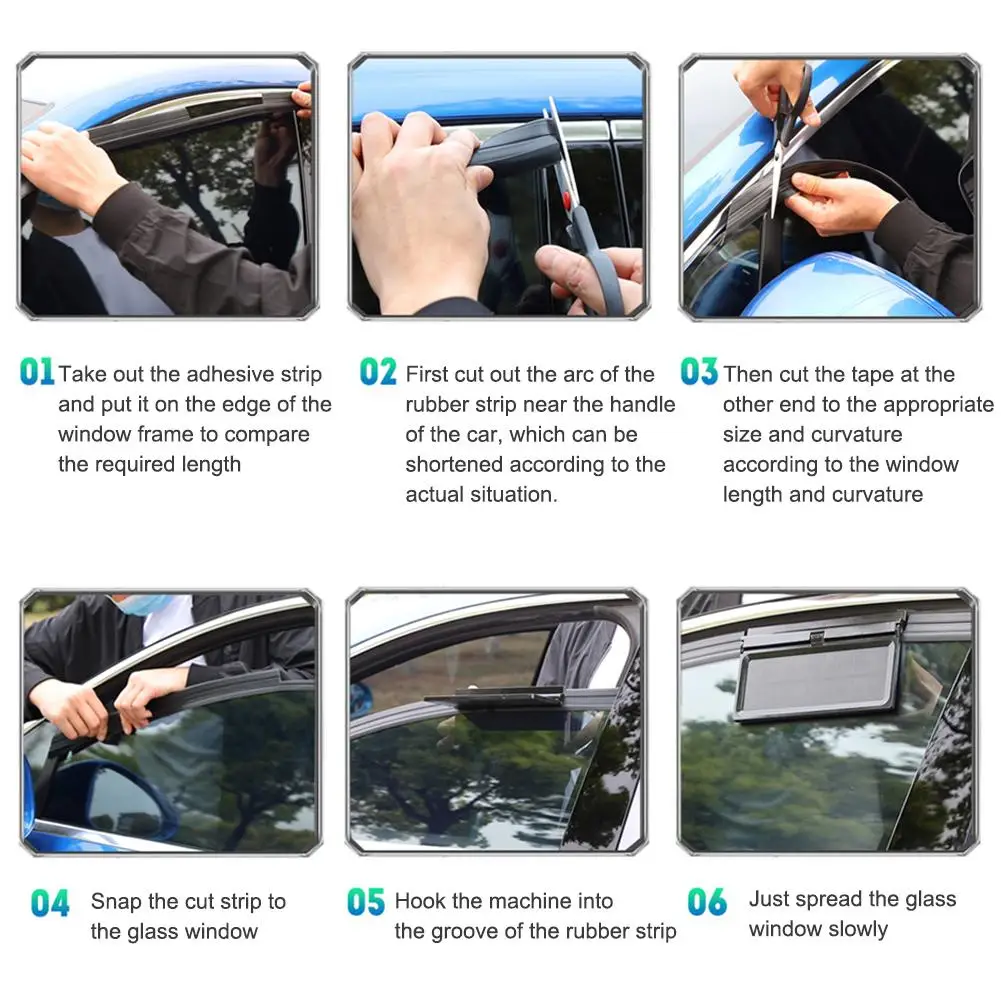 01 Take out the adhesive strip and put it on the edge of the window frame to compare the required length

02 First cut out the arc of the rubber strip near the handle of the car, which can be shortened according to the actual situation.

03 Then cut the tape at the other end to the appropriate size and curvature according to the window length and curvature

04 Snap the cut strip to the glass window

05 Hook the machine into the groove of the rubber strip

06 Just spread the glass window slowly