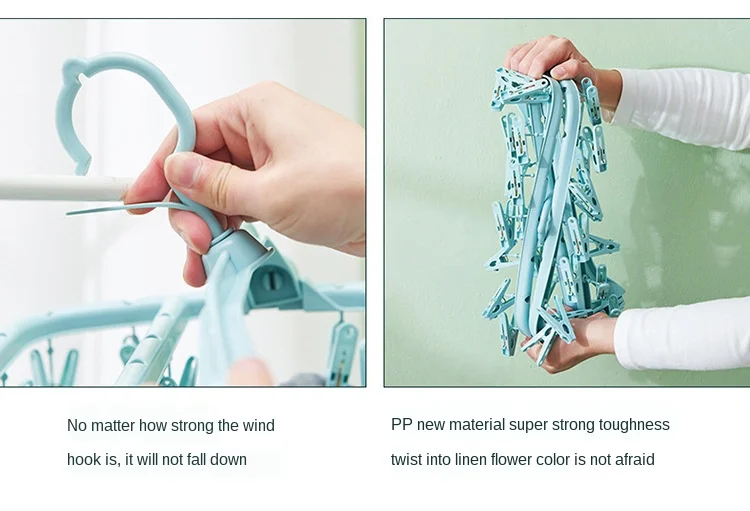 No matter how strong the wind hook is, it will not fall down

PP new material super strong toughness twist into linen flower color is not afraid