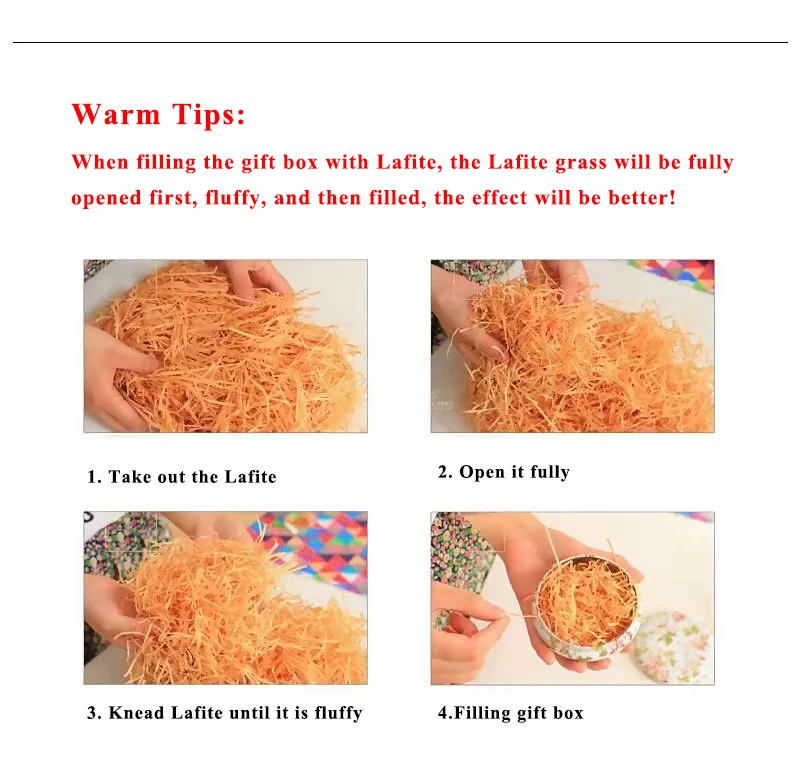 Warm Tips:

When filling the gift box with Lafite, the Lafite grass will be fully opened first, fluffy, and then filled, the effect will be better!

1. Take out the Lafite

2. Open it fully

3. Knead Lafite until it is fluffy

4.Filling gift box