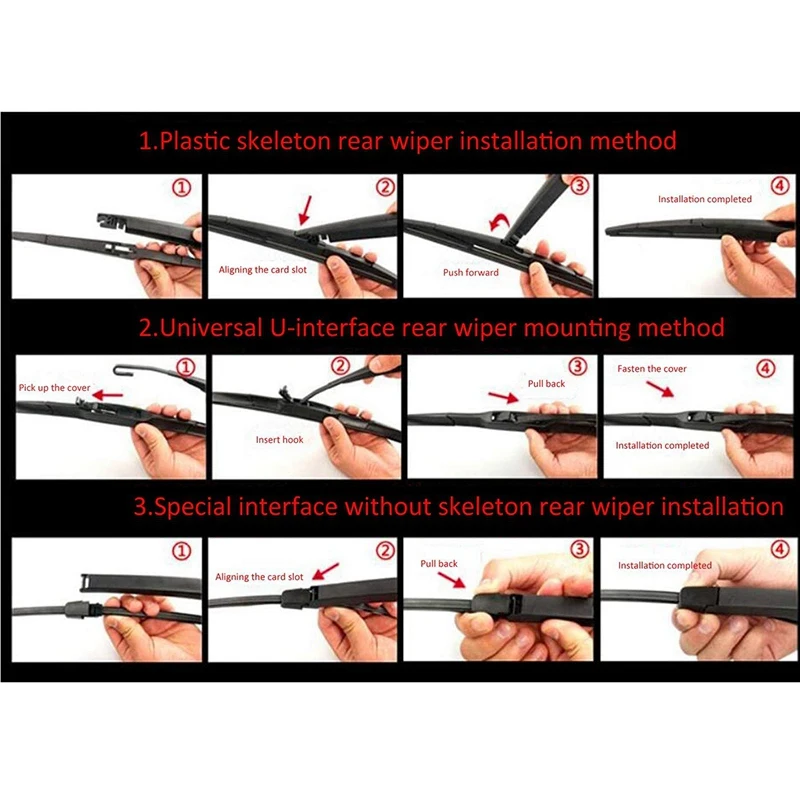 1.Plastic skeleton rear wiper installation method

①

② Aligning the card slot

③ Push forward

④ Installation completed

2.Universal U-interface rear wiper mounting method

① Pick up the cover

② Insert hook

③ Pull back

④ Fasten the cover Installation completed

3.Special interface without skeleton rear wiper installation

①

② Aligning the card slot

③ Pull back

④ Installation completed