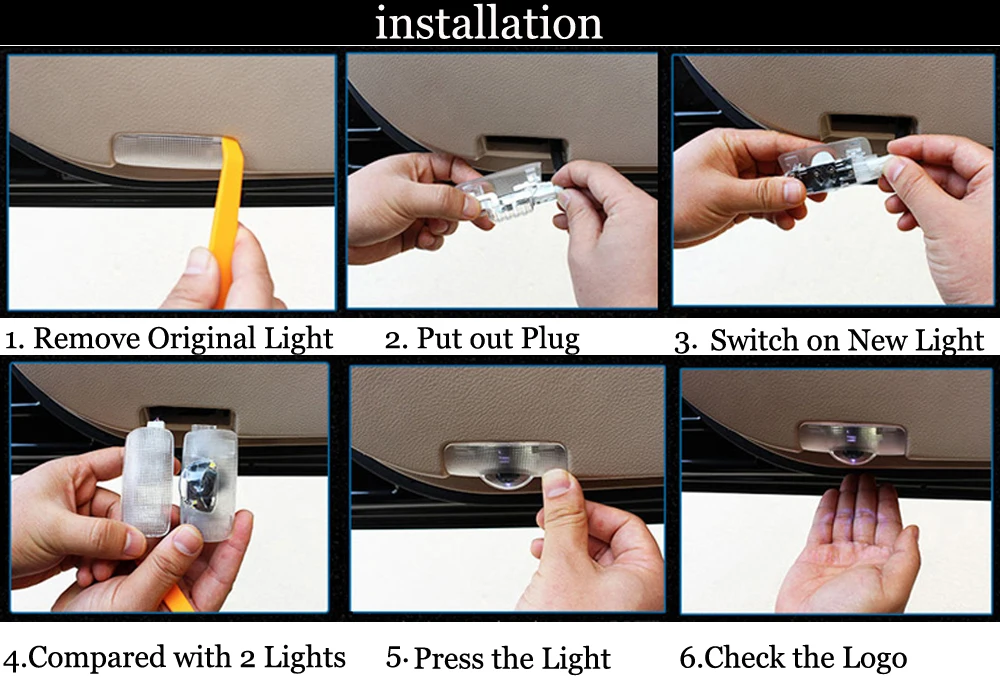 installation

1. Remove Original Light

2. Put out Plug

3. Switch on New Light

4.Compared with 2 Lights

5. Press the Light

6.Check the Logo