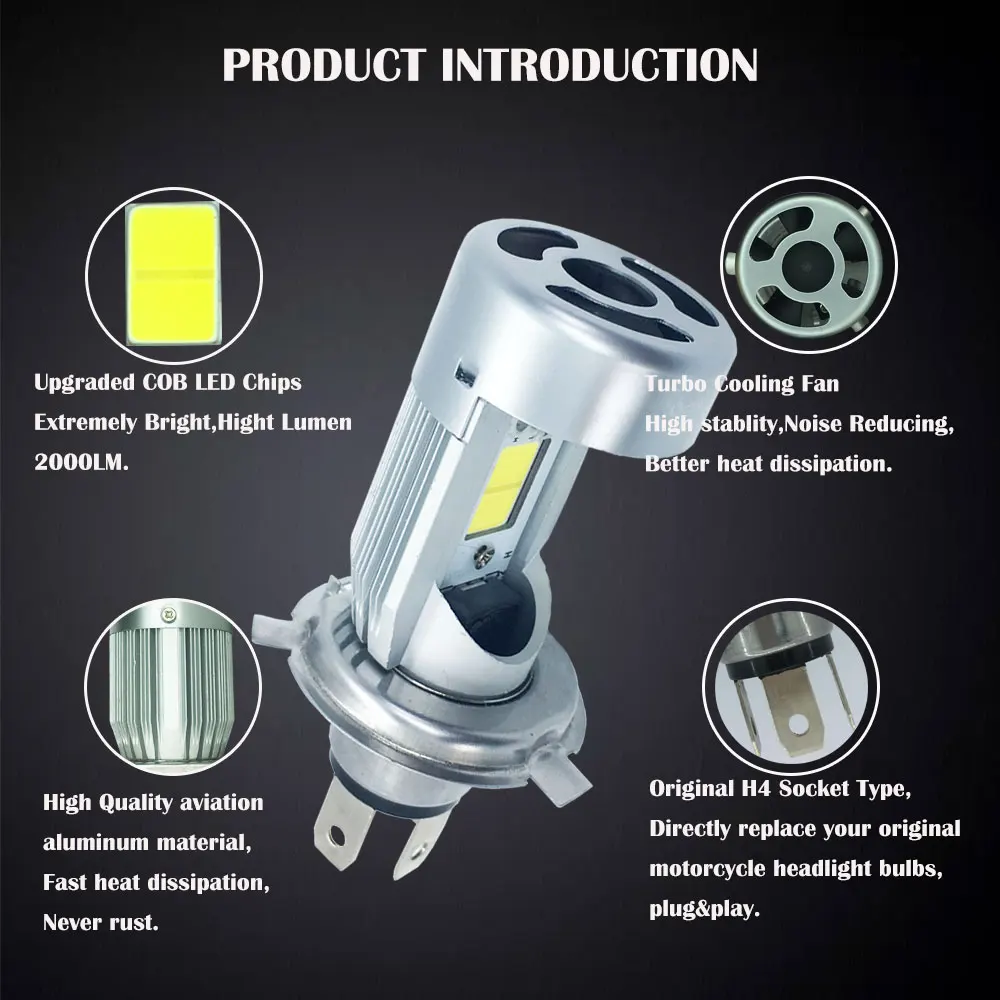 PRODUCT INTRODUCTION

Upgraded COB LED Chips
Extremely Bright,Hight Lumen
2000LM.

Turbo Cooling Fan
High stablity,Noise Reducing,
Better heat dissipation.

High Quality aviation
aluminum material,
Fast heat dissipation,
Never rust.

Original H4 Socket Type,
Directly replace your original
motorcycle headlight bulbs,
plug&play.