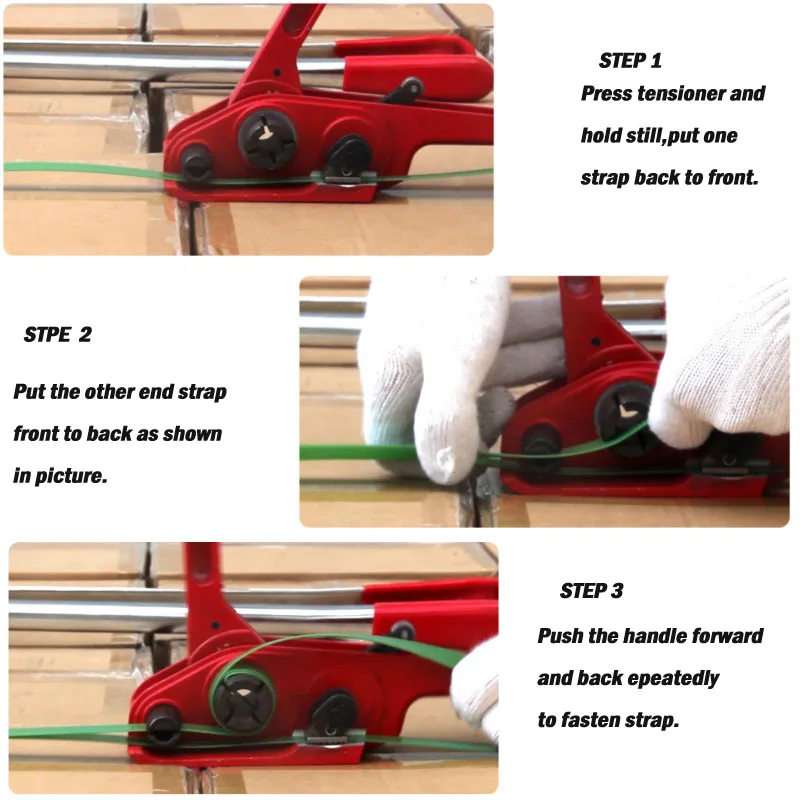 STEP 1
Press tensioner and hold still,put one strap back to front.

STPE 2
Put the other end strap front to back as shown in picture.

STEP 3
Push the handle forward and back epeatedly to fasten strap.