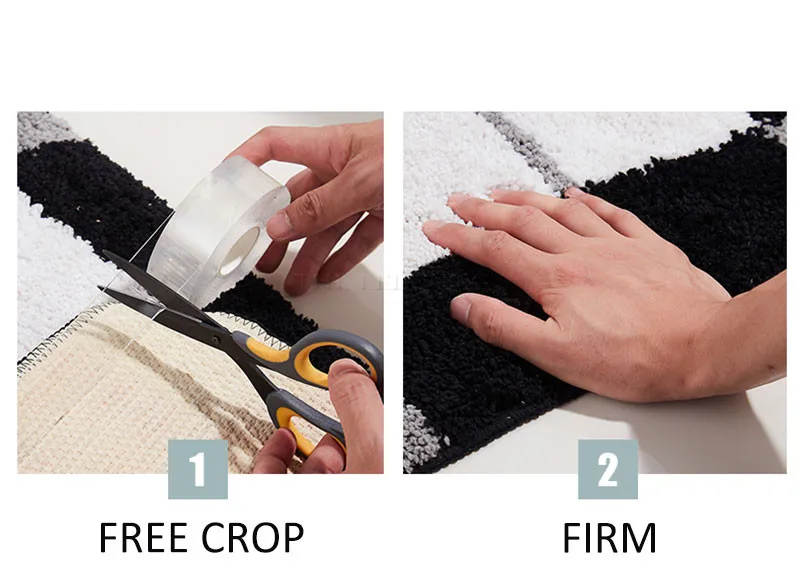 1

FREE CROP

2

FIRM