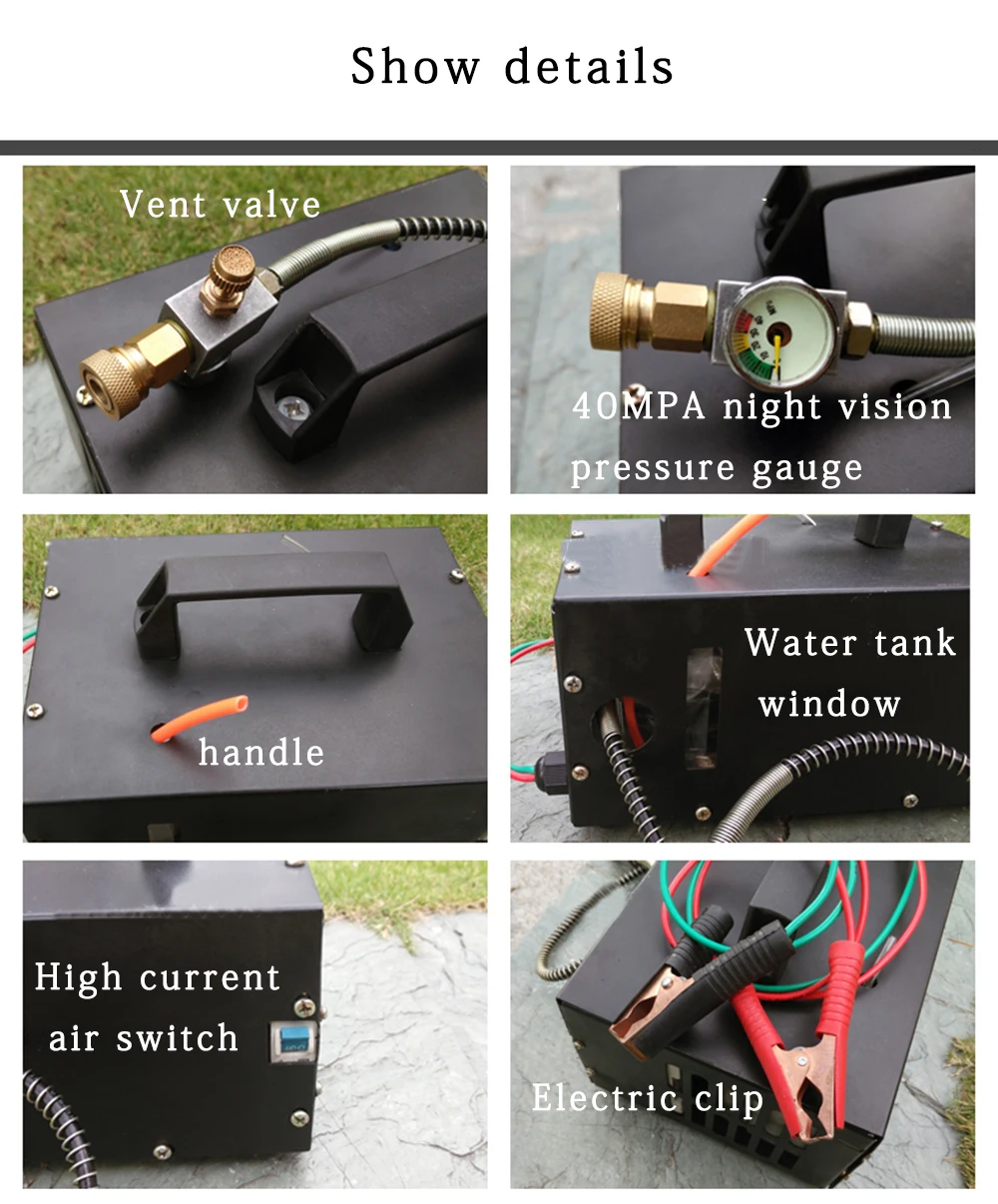 Show details

Vent valve

40MPA night vision pressure gauge

handle

Water tank window

High current air switch

Electric clip