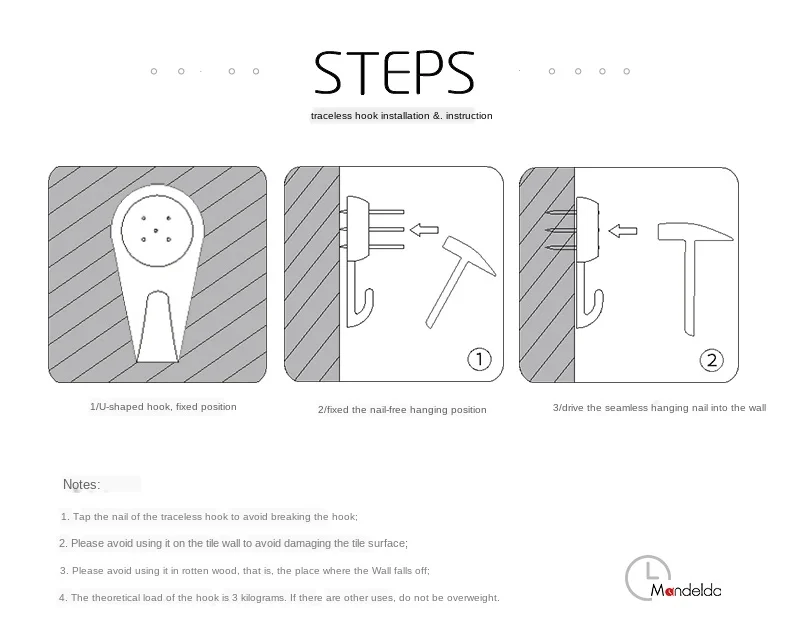 STEPS

traceless hook installation &. instruction

①

②

1/U-shaped hook, fixed position

2/fixed the nail-free hanging position

3/drive the seamless hanging nail into the wall

Notes:

1. Tap the nail of the traceless hook to avoid breaking the hook;

2. Please avoid using it on the tile wall to avoid damaging the tile surface;

3. Please avoid using it in rotten wood, that is, the place where the Wall falls off;

4. The theoretical load of the hook is 3 kilograms. If there are other uses, do not be overweight.

Mandeldc