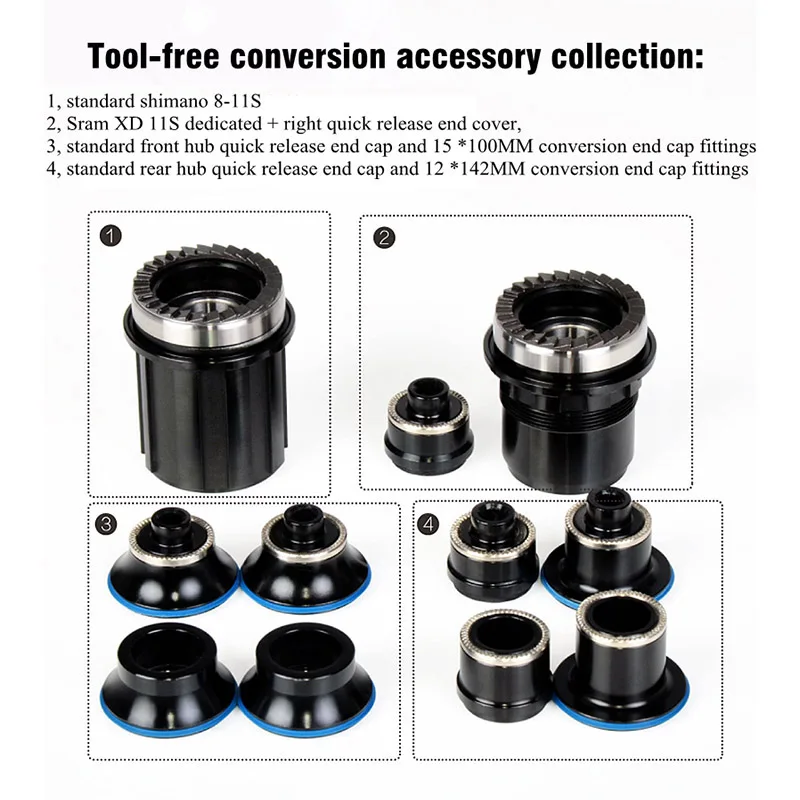 Tool-free conversion accessory collection:

1, standard shimano 8-11S
2, Sram XD 11S dedicated + right quick release end cover,
3, standard front hub quick release end cap and 15 *100MM conversion end cap fittings
4, standard rear hub quick release end cap and 12 *142MM conversion end cap fittings

1

2

3

4