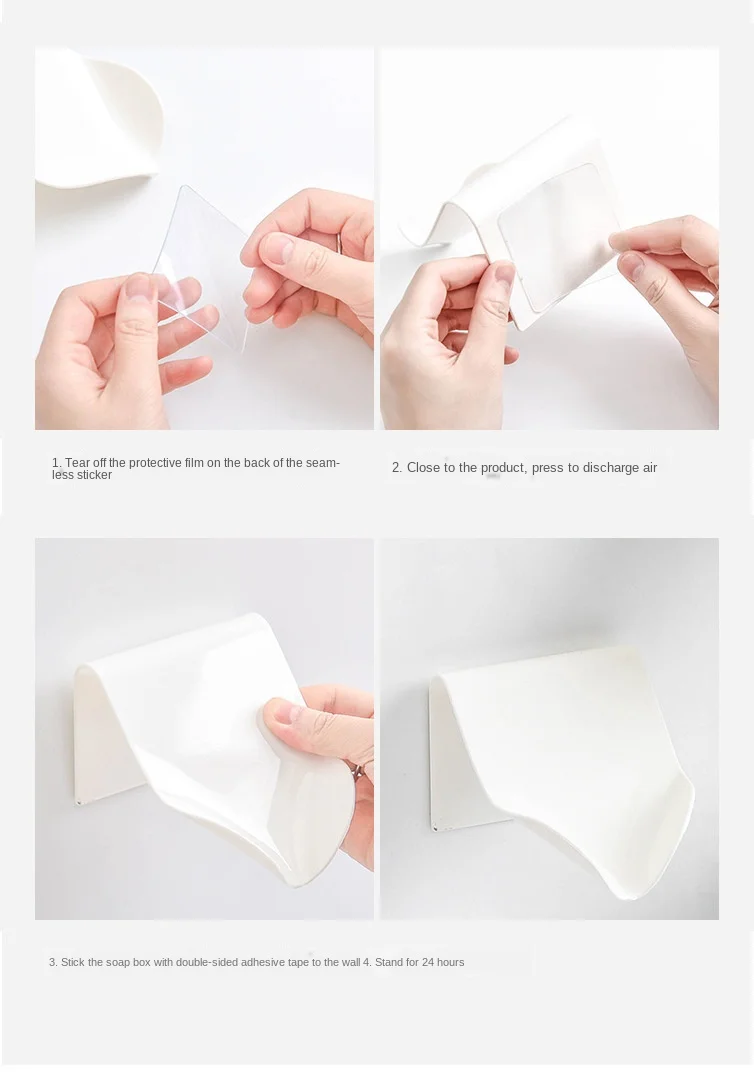 1. Tear off the protective film on the back of the seamless sticker

2. Close to the product, press to discharge air

3. Stick the soap box with double-sided adhesive tape to the wall 4. Stand for 24 hours