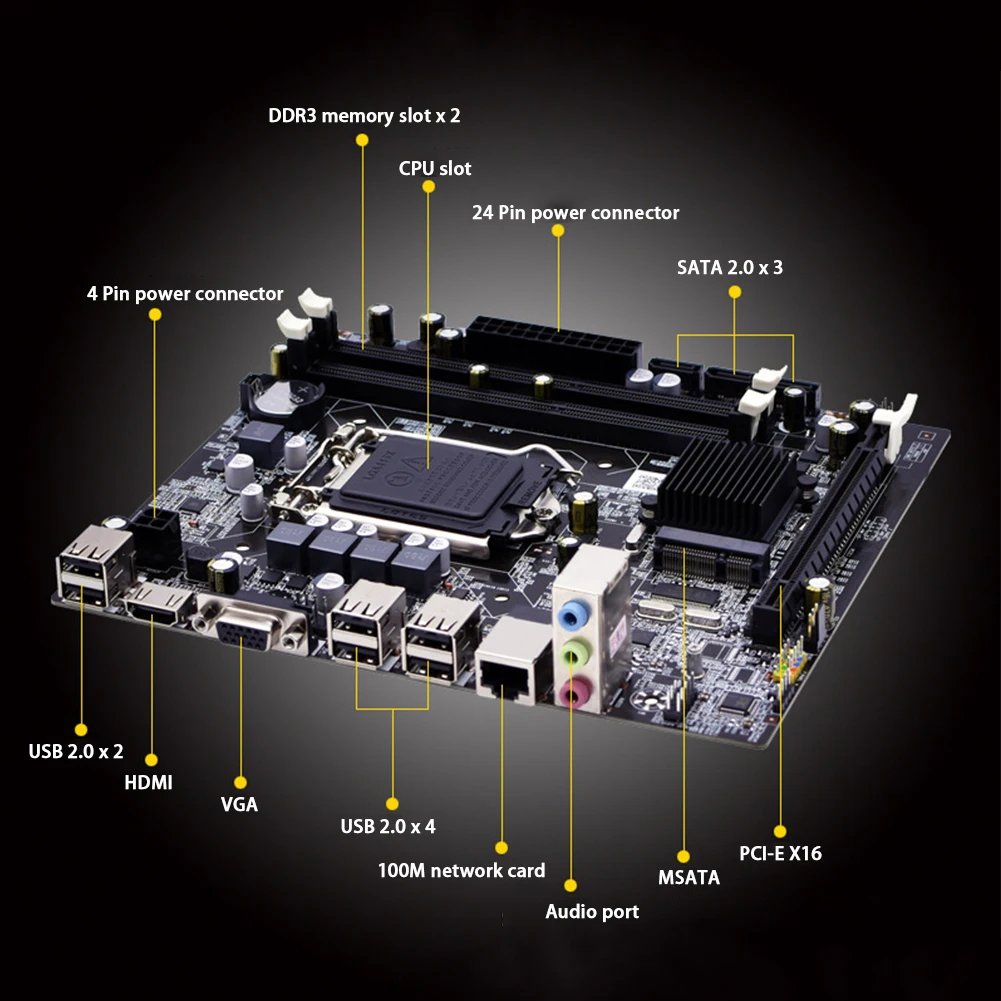 DDR3 memory slot x 2

CPU slot

24 Pin power connector

SATA 2.0 x 3

4 Pin power connector

USB 2.0 x 2

HDMI

VGA

USB 2.0 x 4

100M network card

Audio port

MSATA

PCI-E X16