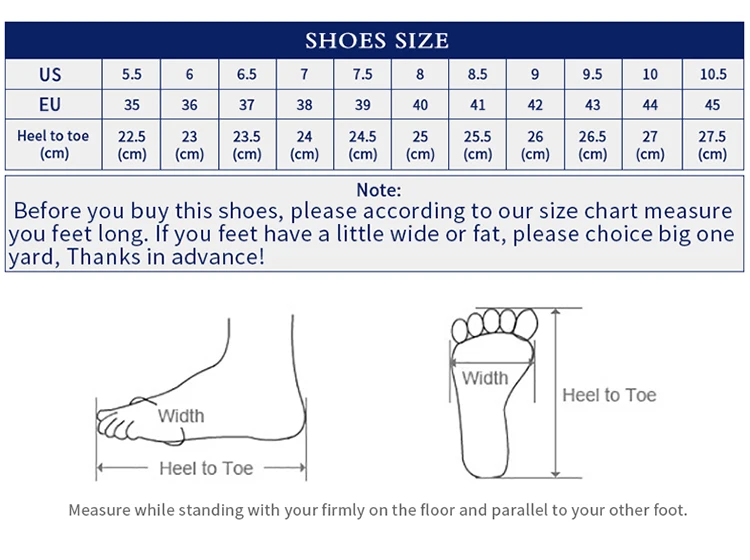 SHOES SIZE

| US | 5.5 | 6 | 6.5 | 7 | 7.5 | 8 | 8.5 | 9 | 9.5 | 10 | 10.5 |
|---|---|---|---|---|---|---|---|---|---|---|---|
| EU | 35 | 36 | 37 | 38 | 39 | 40 | 41 | 42 | 43 | 44 | 45 |
| Heel to toe (cm) | 22.5 (cm) | 23 (cm) | 23.5 (cm) | 24 (cm) | 24.5 (cm) | 25 (cm) | 25.5 (cm) | 26 (cm) | 26.5 (cm) | 27 (cm) | 27.5 (cm) |

Note:
Before you buy this shoes, please according to our size chart measure you feet long. If you feet have a little wide or fat, please choice big one yard, Thanks in advance!

Width
Heel to Toe

Width
Heel to Toe

Measure while standing with your firmly on the floor and parallel to your other foot.