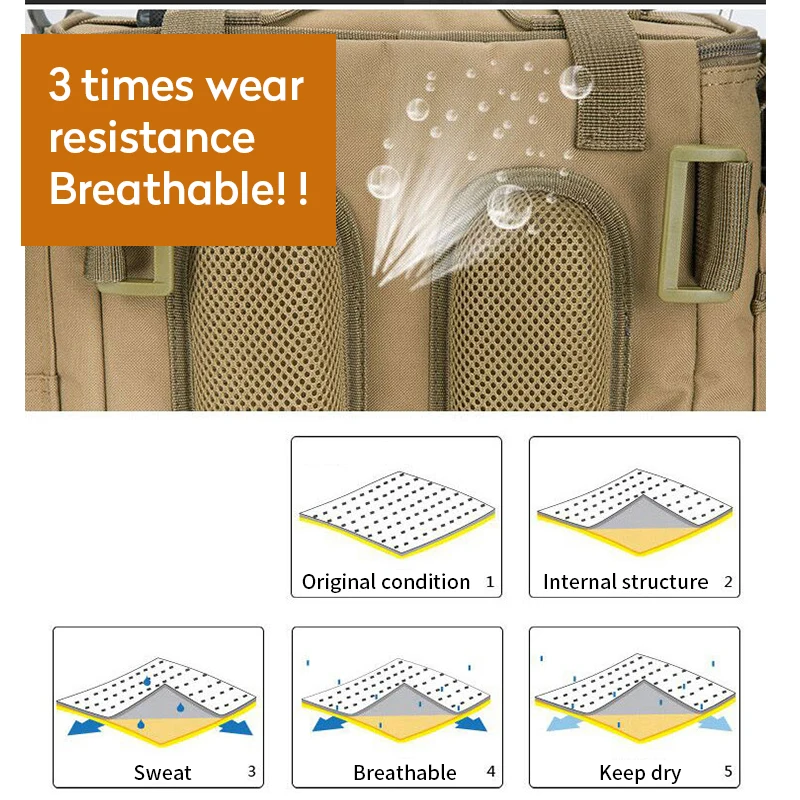 3 times wear resistance Breathable! !

Original condition 1

Internal structure 2

Sweat 3

Breathable 4

Keep dry 5