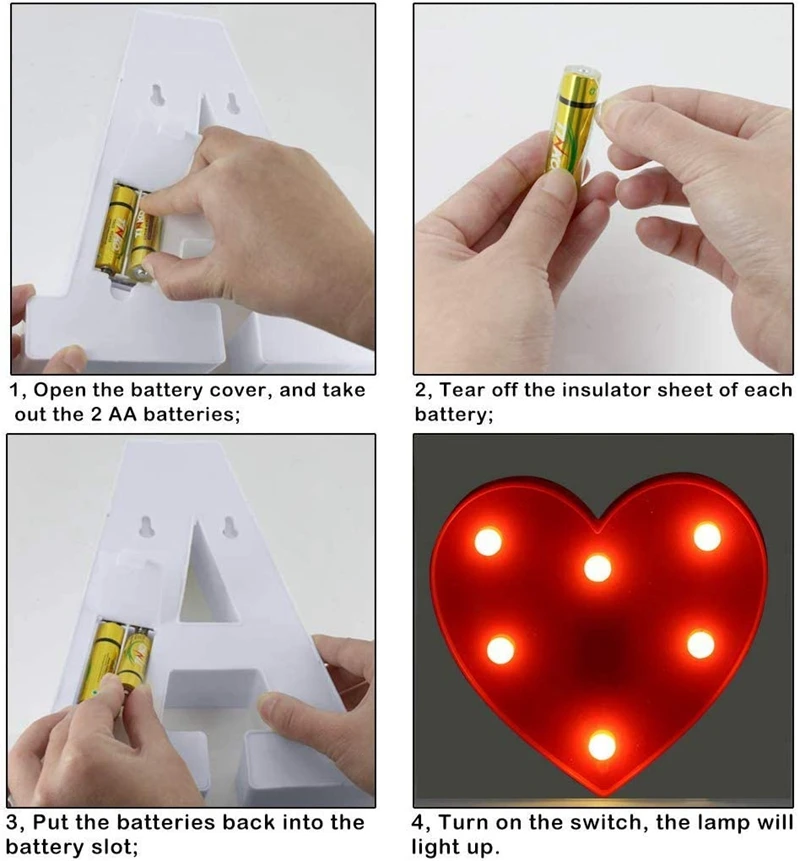 1, Open the battery cover, and take out the 2 AA batteries;

2, Tear off the insulator sheet of each battery;

3, Put the batteries back into the battery slot;

4, Turn on the switch, the lamp will light up.