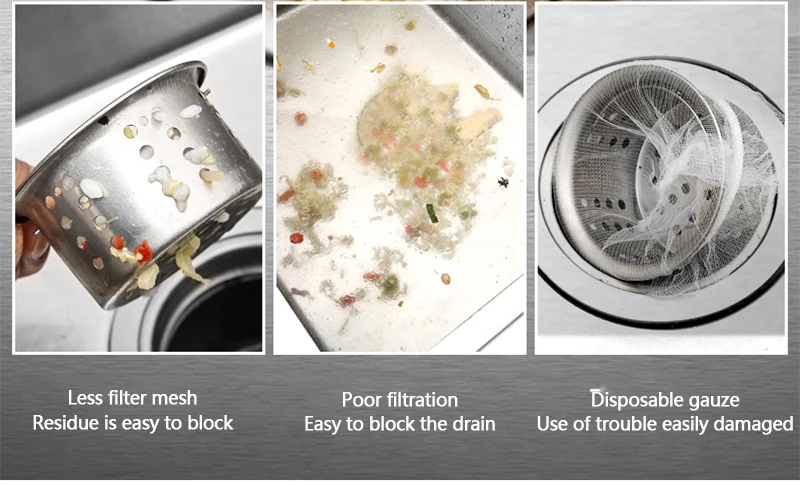 Less filter mesh
Residue is easy to block

Poor filtration
Easy to block the drain

Disposable gauze
Use of trouble easily damaged