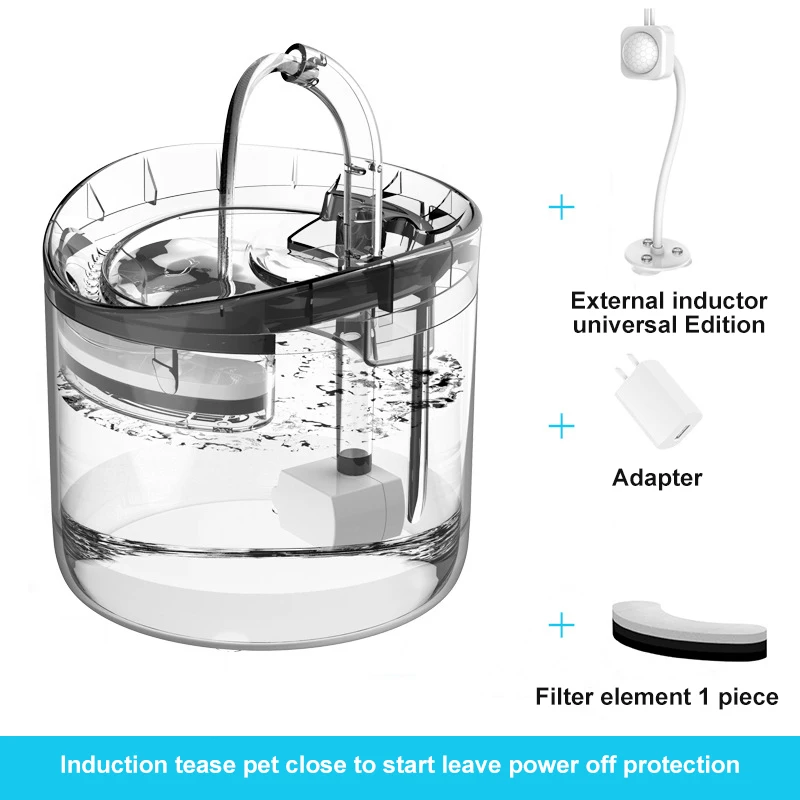 +

External inductor universal Edition

+

Adapter

+

Filter element 1 piece

Induction tease pet close to start leave power off protection