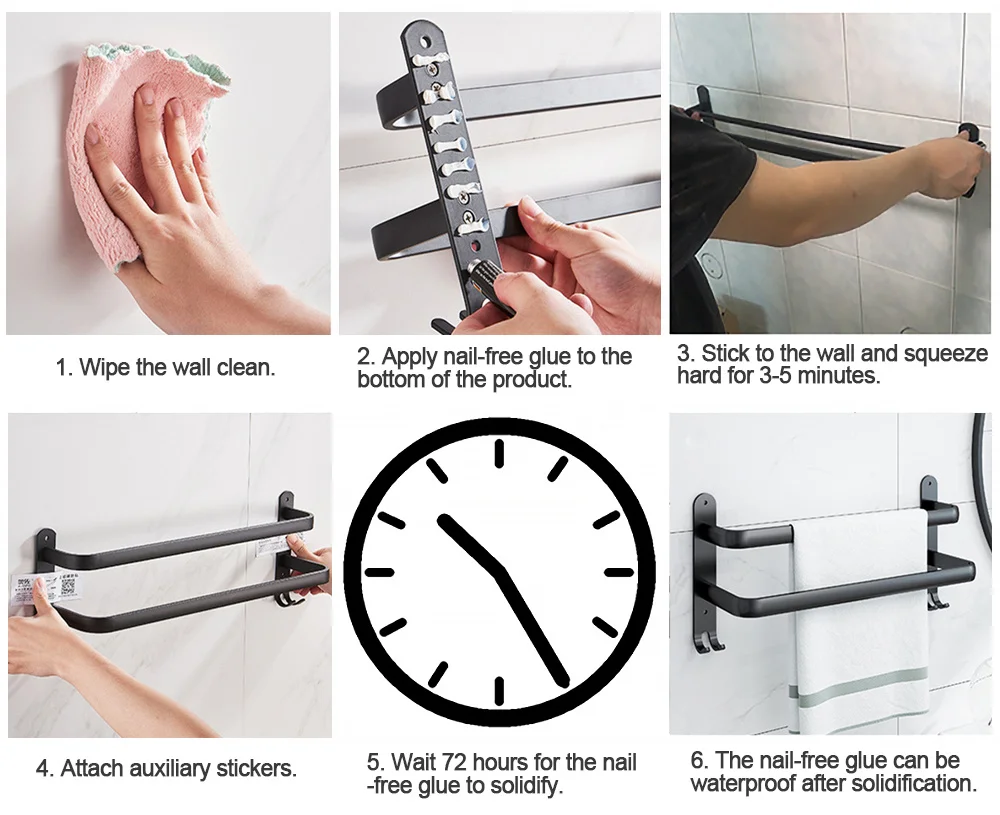 1. Wipe the wall clean.

2. Apply nail-free glue to the bottom of the product.

3. Stick to the wall and squeeze hard for 3-5 minutes.

4. Attach auxiliary stickers.

5. Wait 72 hours for the nail -free glue to solidify.

6. The nail-free glue can be waterproof after solidification.