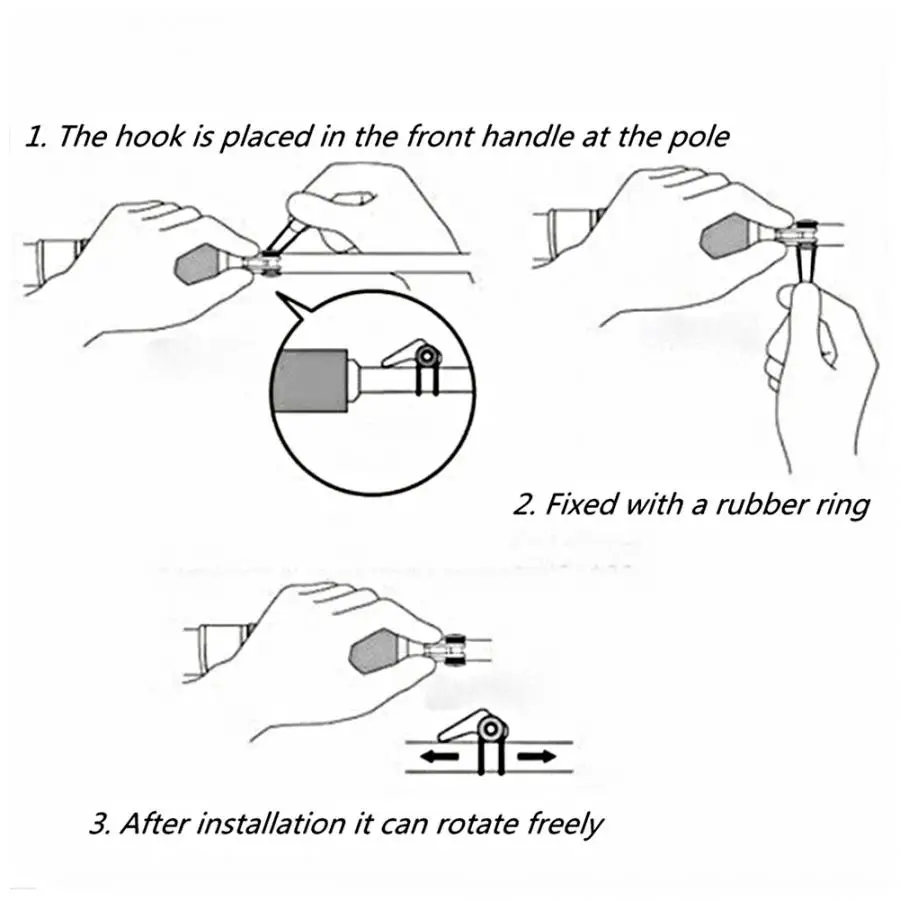 1. The hook is placed in the front handle at the pole

2. Fixed with a rubber ring

3. After installation it can rotate freely