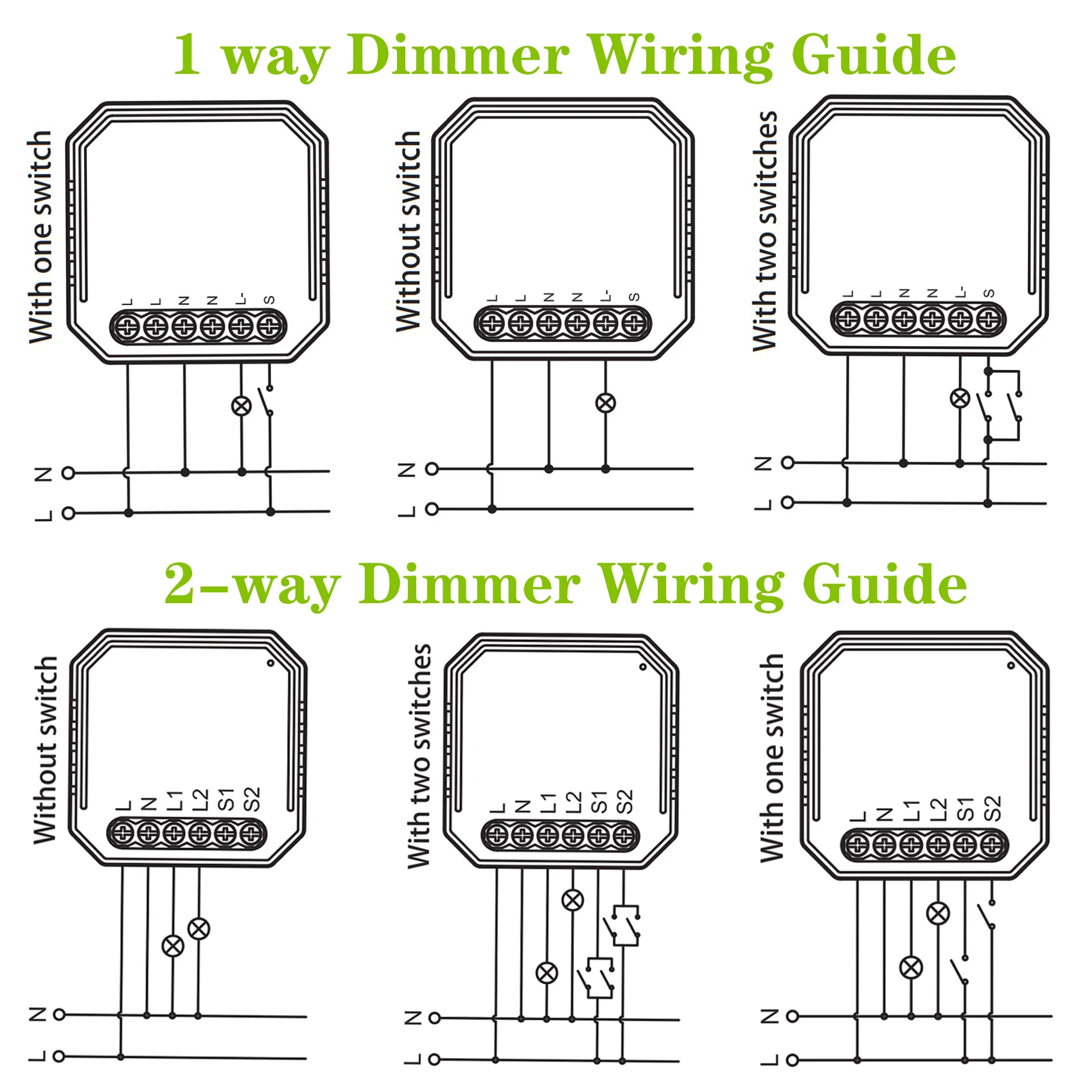 1 way Dimmer Wiring Guide

With one switch

L L N N L- S

N

L

Without switch

L L N N L- S

N

L

With two switches

L L N N L- S

N

L

2-way Dimmer Wiring Guide

Without switch

L N L1 L2 S1 S2

N

L

With two switches

L N L1 L2 S1 S2

N

L

With one switch

L N L1 L2 S1 S2

N

L