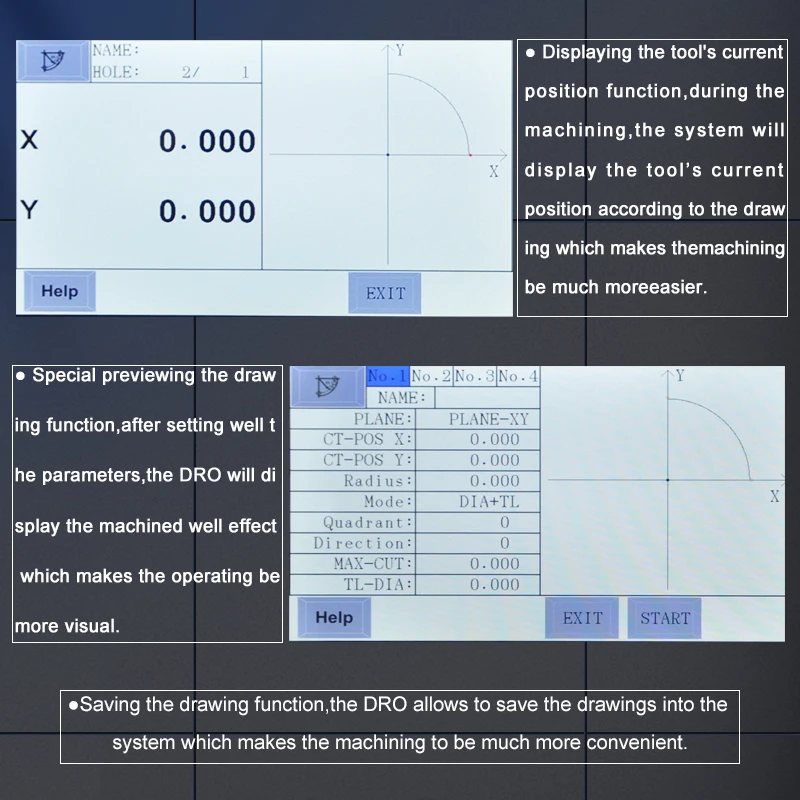 NAME:
HOLE: 2/ 1

X 0.000

Y 0.000

Y

X

Help

EXIT

● Displaying the tool's current position function,during the machining,the system will display the tool's current position according to the draw ing which makes themachining be much moreeasier.

● Special previewing the draw ing function,after setting well t he parameters,the DRO will di splay the machined well effect which makes the operating be more visual.

No.1 No.2 No.3 No.4
NAME:

| PLANE: | PLANE-XY |
|---|---|
| CT-POS X: | 0.000 |
| CT-POS Y: | 0.000 |
| Radius: | 0.000 |
| Mode: | DIA+TL |
| Quadrant: | 0 |
| Direction: | 0 |
| MAX-CUT: | 0.000 |
| TL-DIA: | 0.000 |

Y

X

Help

EXIT

START

●Saving the drawing function,the DRO allows to save the drawings into the system which makes the machining to be much more convenient.